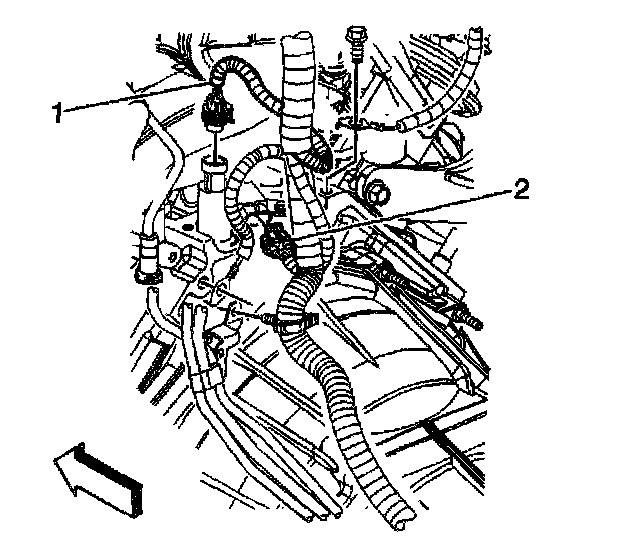 1
2