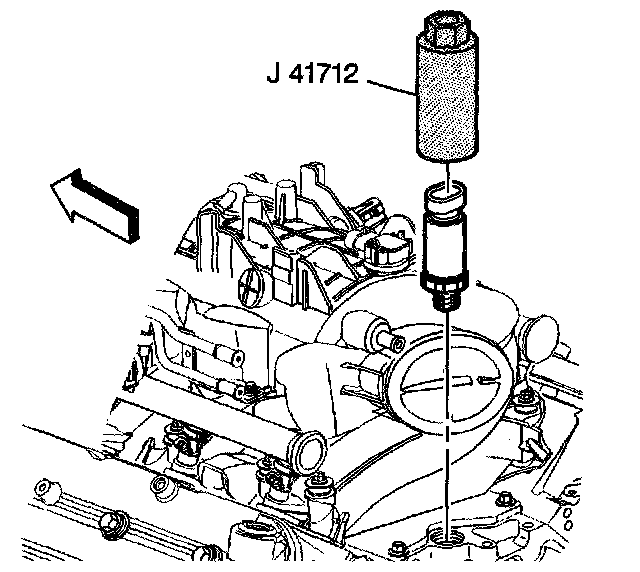 J 41712