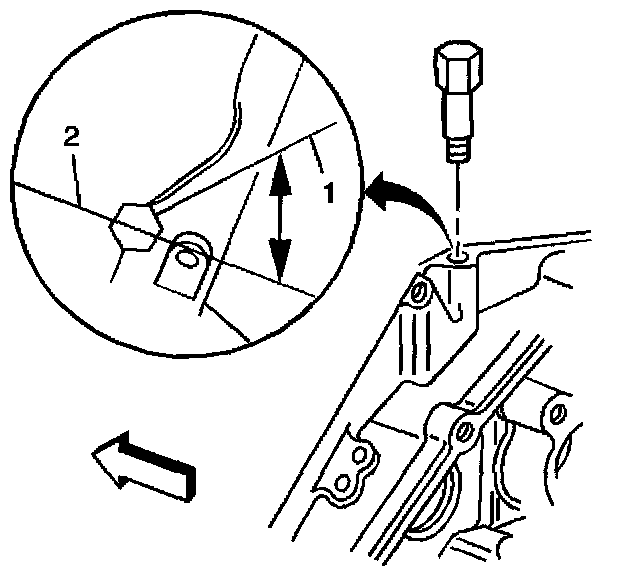 2
1