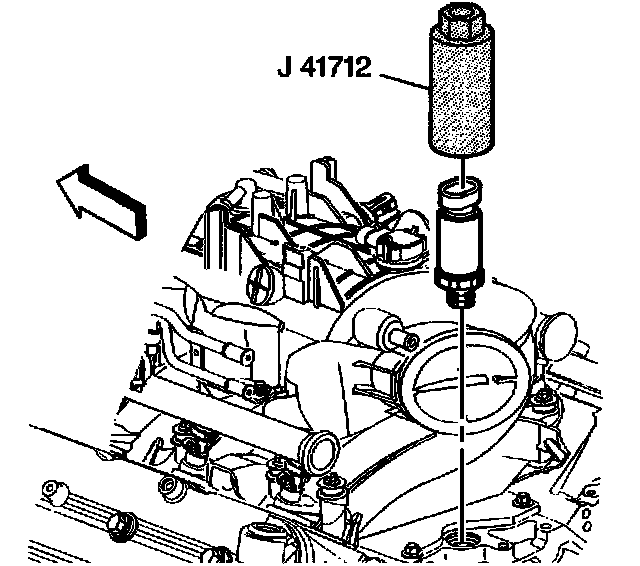 J 41712