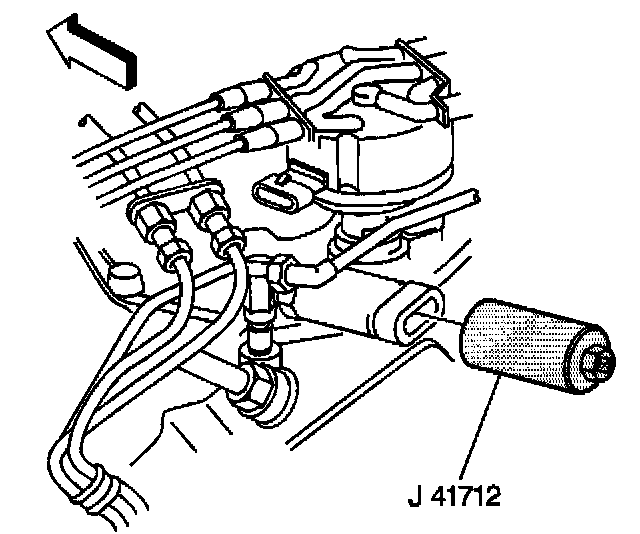 J 41712