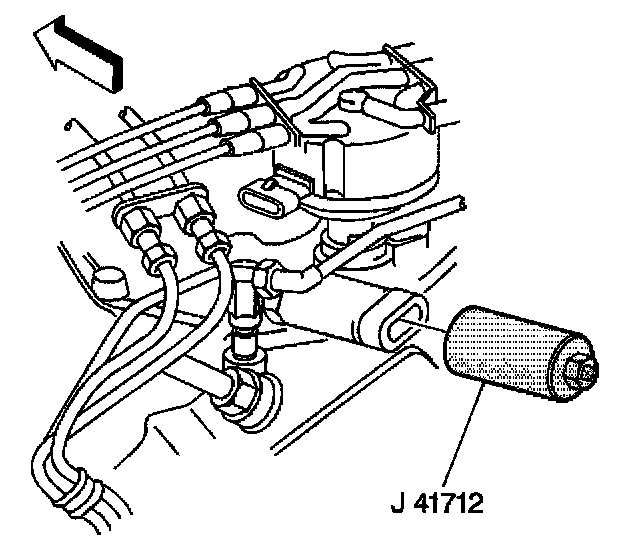 J 41712