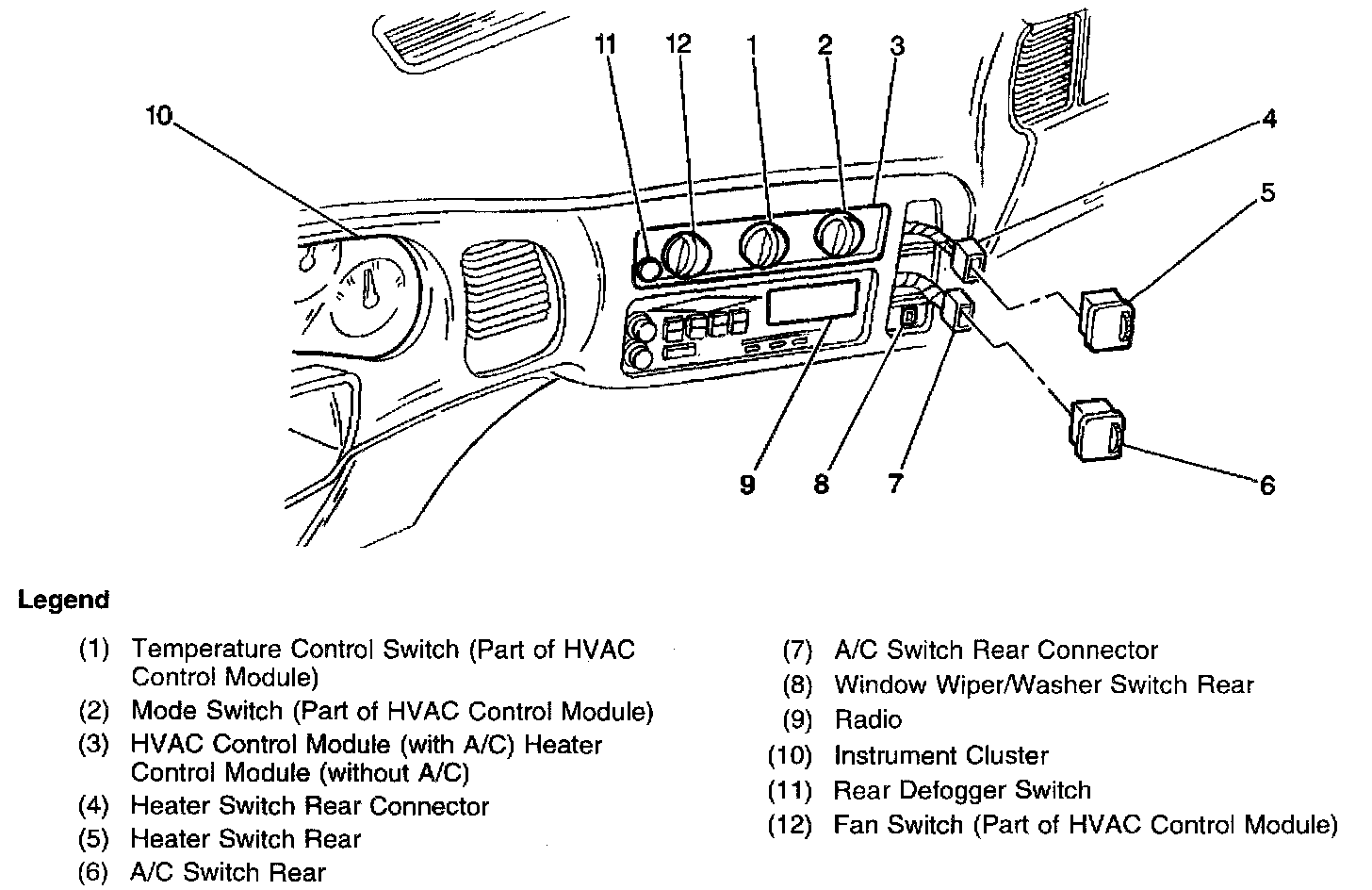 11 12 1 2 3

10

4

5

9 8 7

6

Legend

(1) Temperature Control Switch (Part of HVAC Control Module)
(2) Mode Switch (Part of HVAC Control Module)
(3) HVAC Control Module (with A/C) Heater Control Module (without A/C)
(4) Heater Switch Rear Connector
(5) Heater Switch Rear
(6) A/C Switch Rear

(7) A/C Switch Rear Connector
(8) Window Wiper/Washer Switch Rear
(9) Radio
(10) Instrument Cluster
(11) Rear Defogger Switch
(12) Fan Switch (Part of HVAC Control Module)