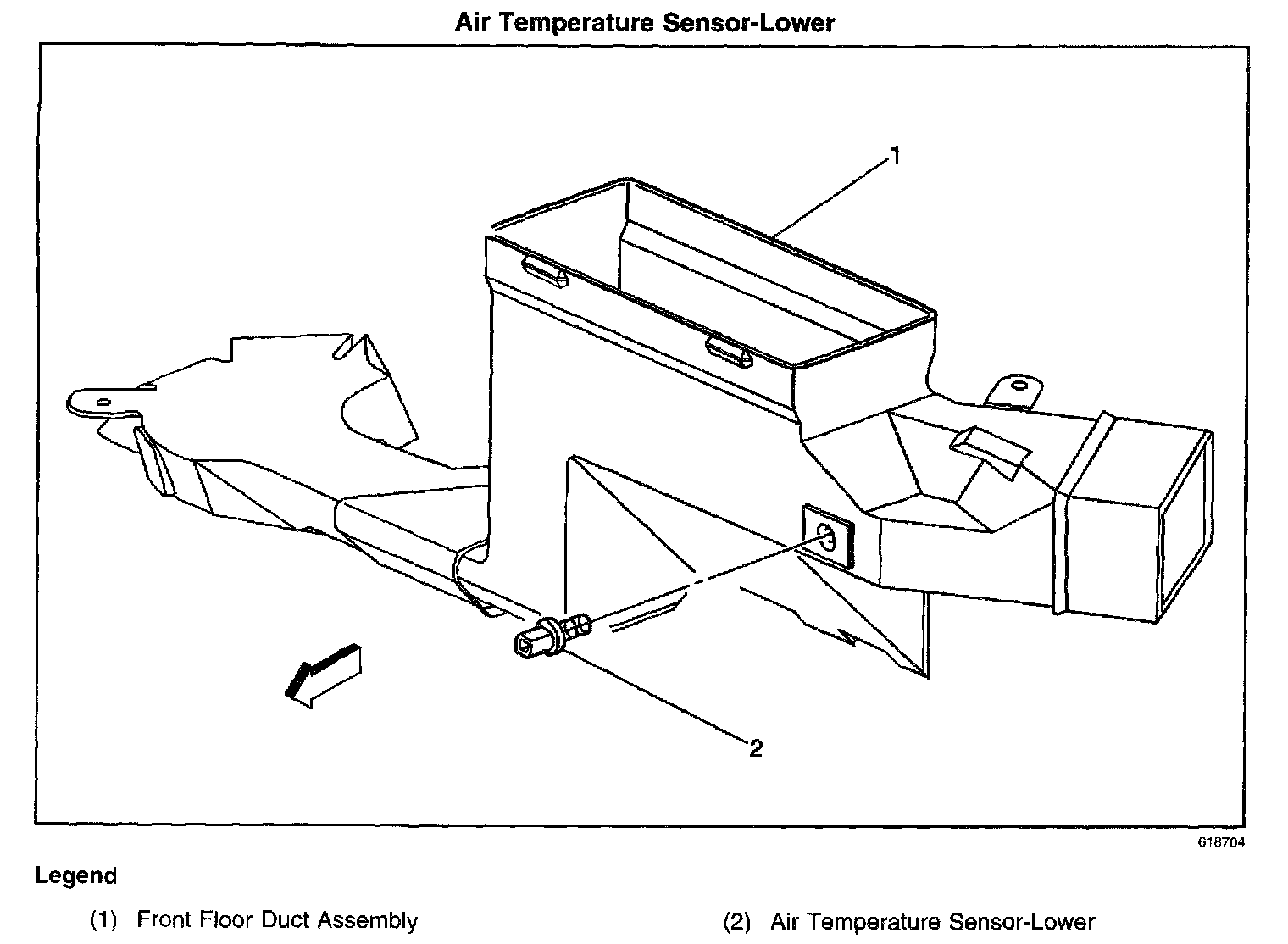 Air Temperature Sensor-Lower

1

2

618704

Legend

(1) Front Floor Duct Assembly

(2) Air Temperature Sensor-Lower