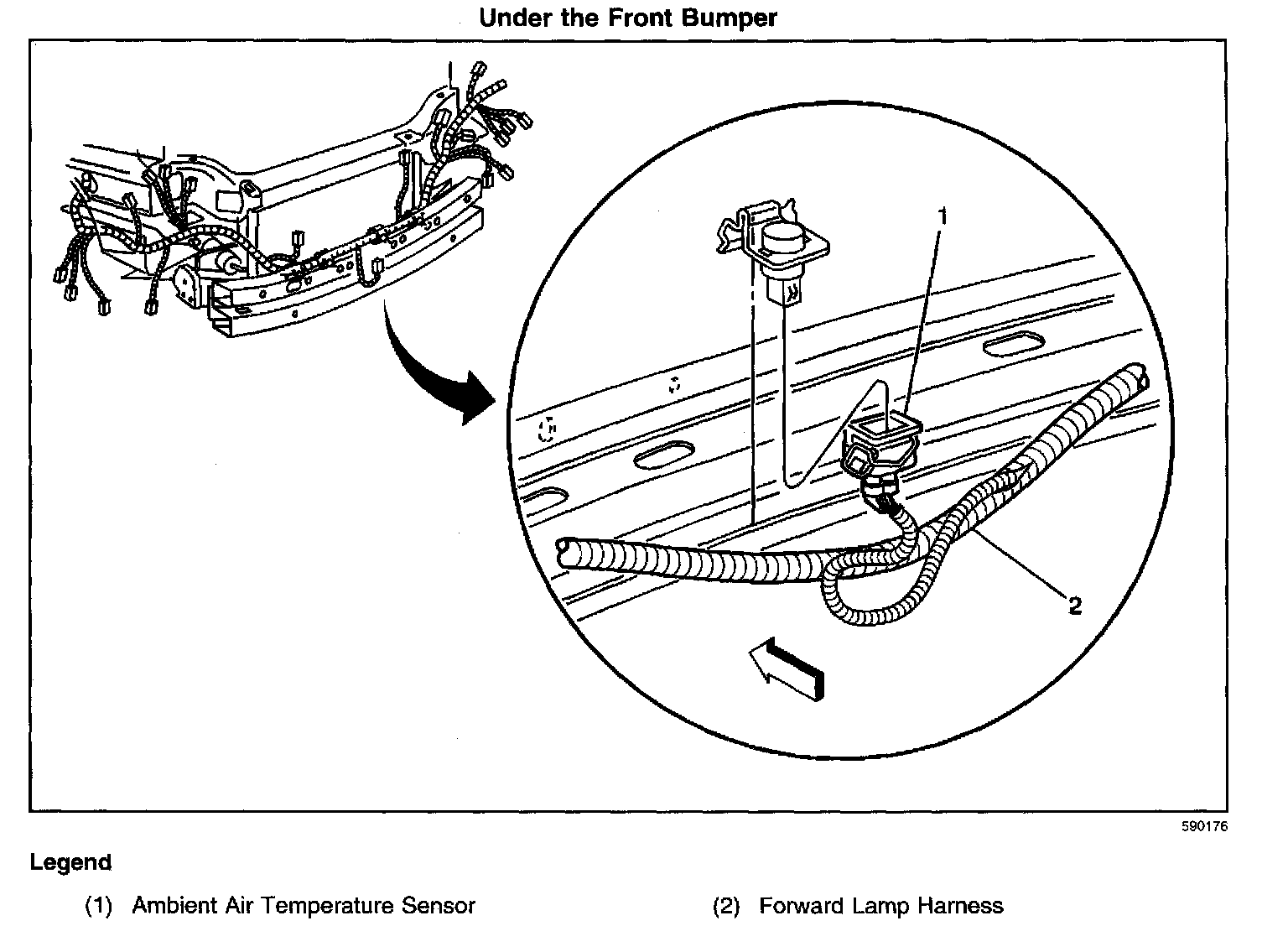 Under the Front Bumper

1

2

590176

Legend

(1) Ambient Air Temperature Sensor

(2) Forward Lamp Harness