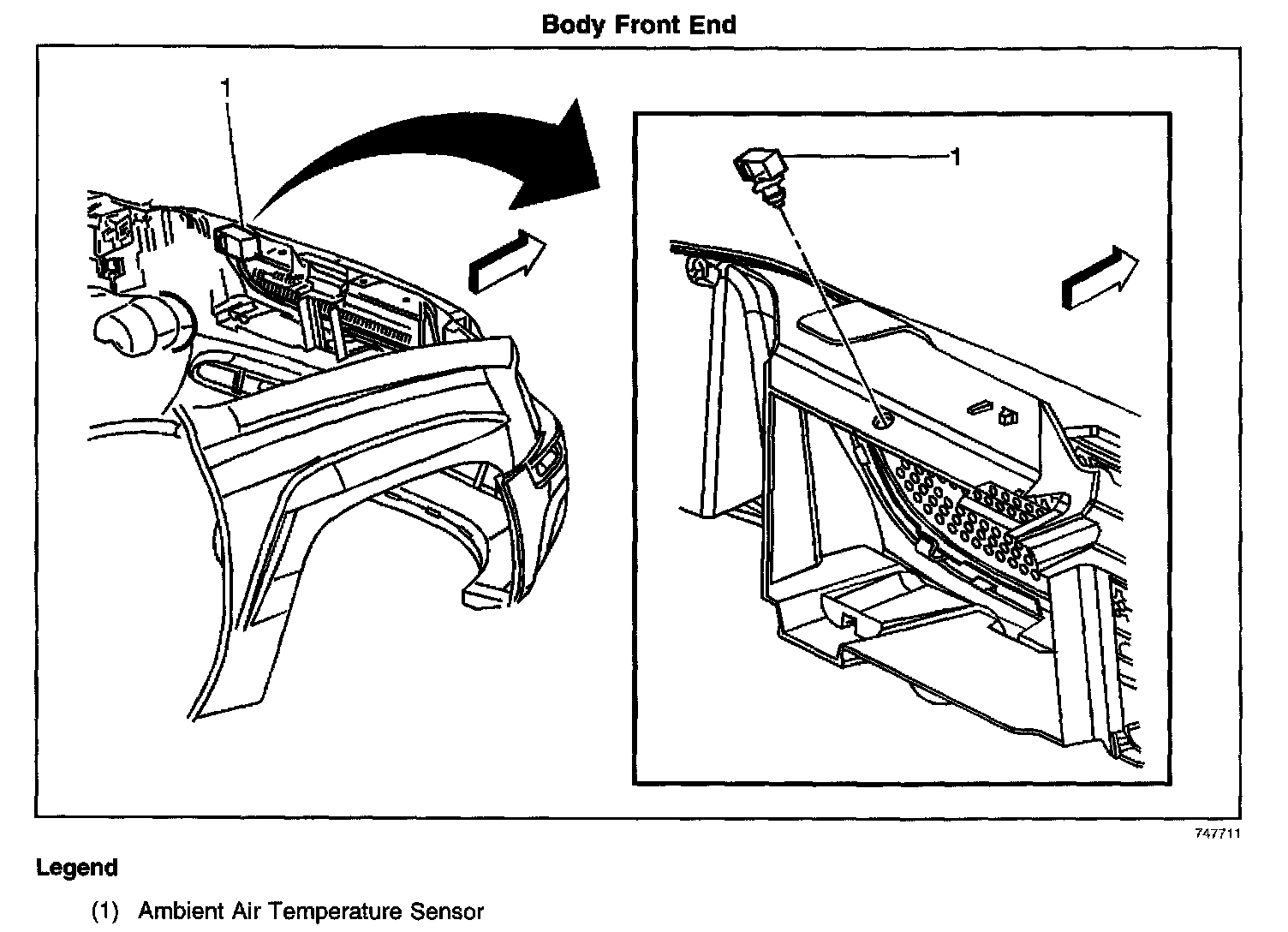 Body Front End

1

1

747711

Legend

(1) Ambient Air Temperature Sensor