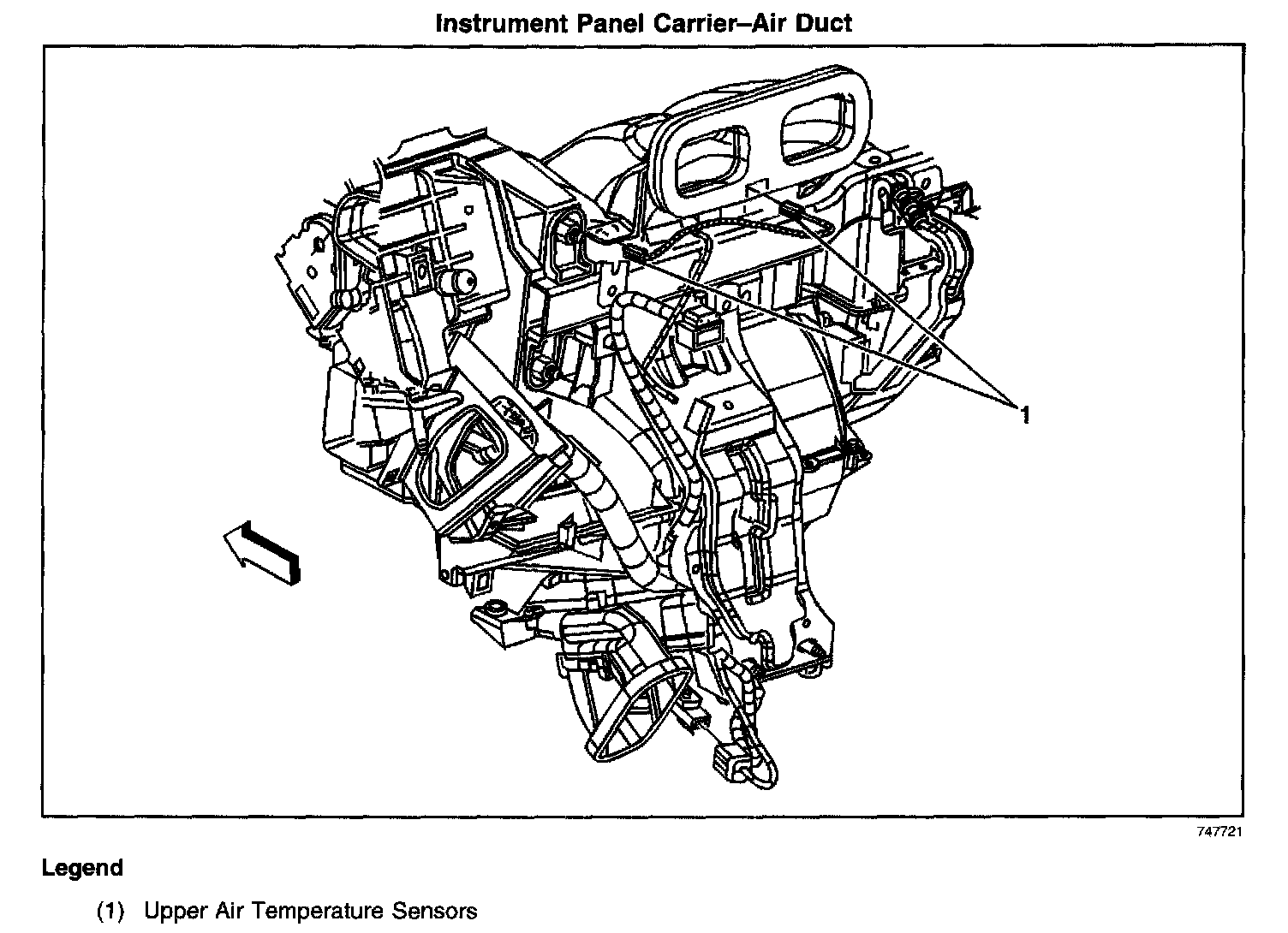 Instrument Panel Carrier–Air Duct

1

747721

Legend

(1) Upper Air Temperature Sensors