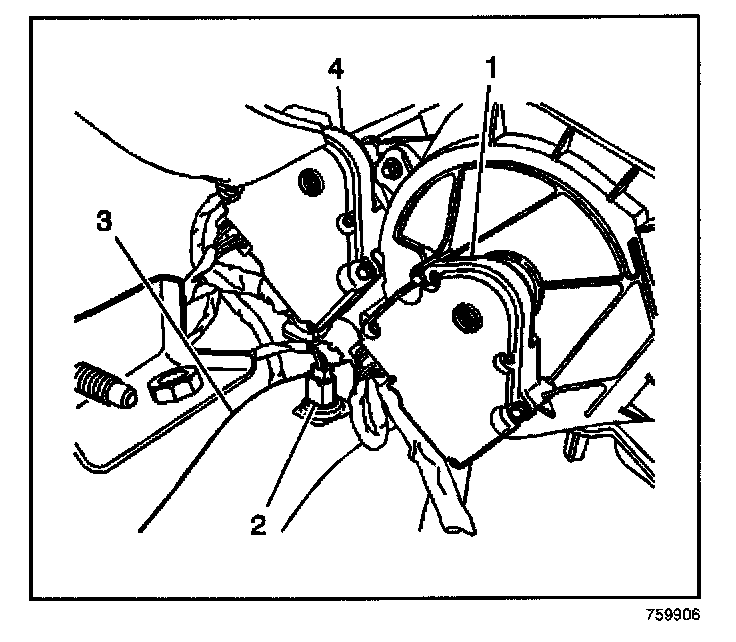 4
1
3
2
759906