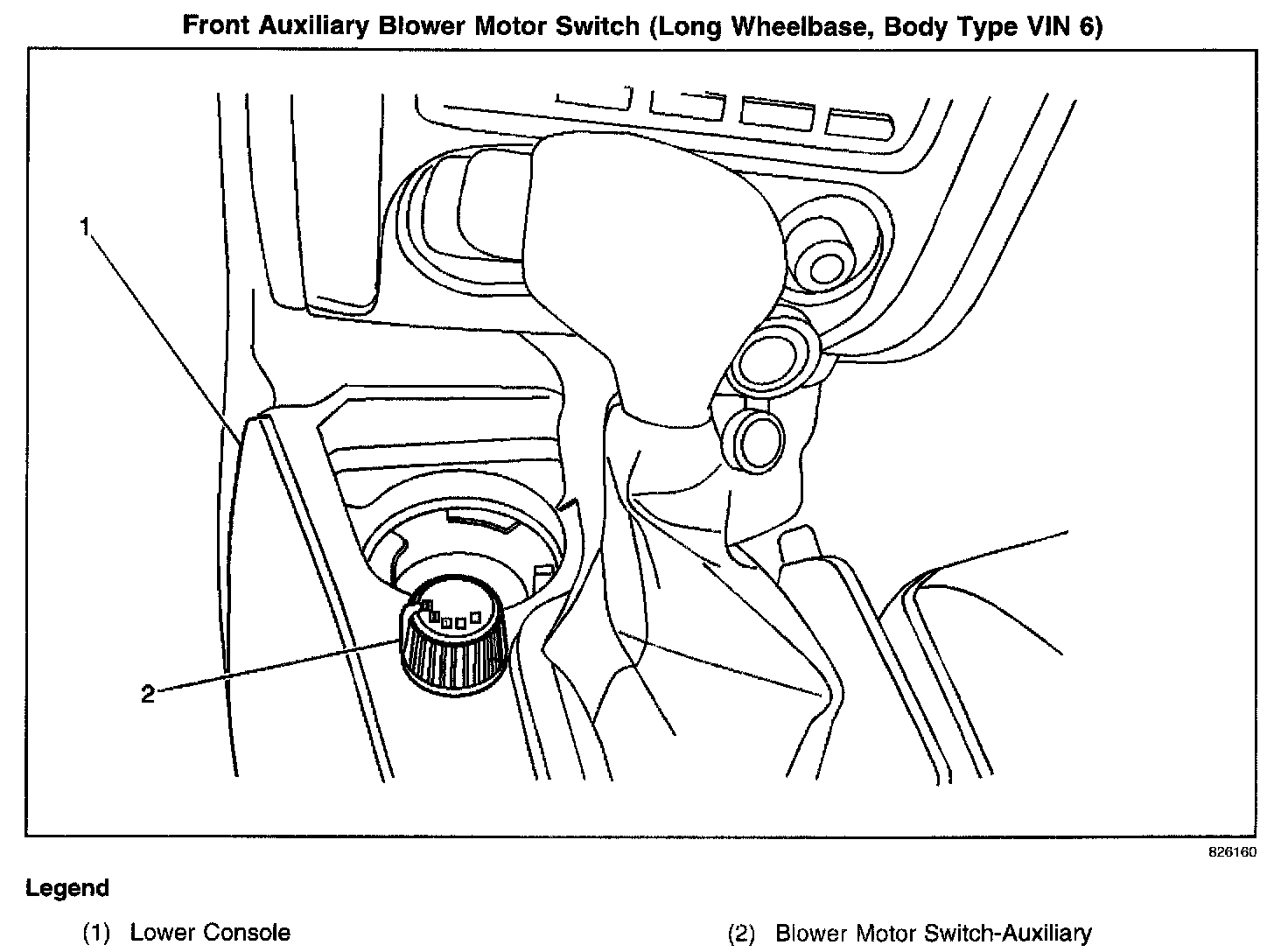 Front Auxiliary Blower Motor Switch (Long Wheelbase, Body Type VIN 6)

1

2

826160

Legend

(1) Lower Console

(2) Blower Motor Switch-Auxiliary