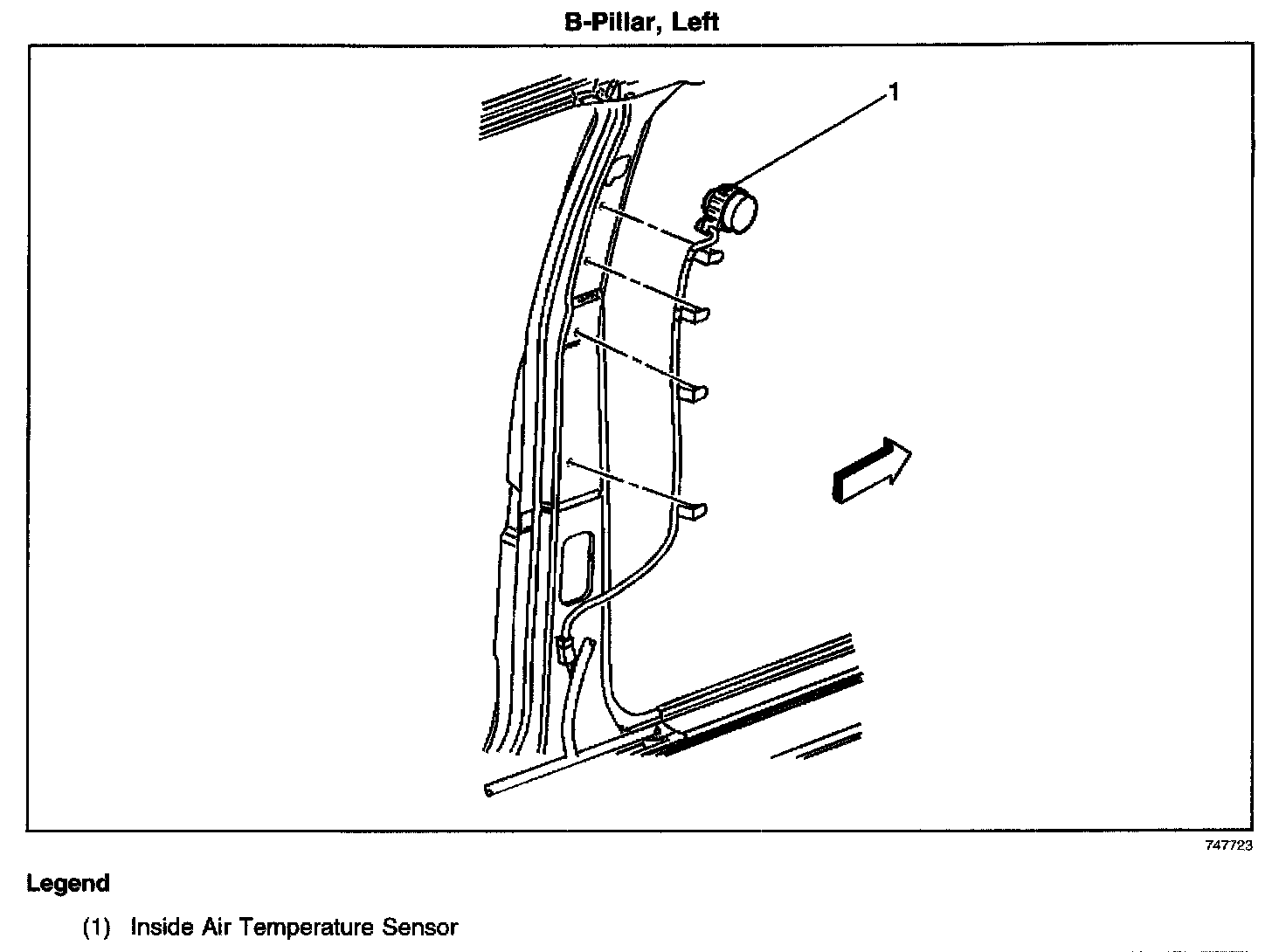 B-Pillar, Left

1

747723

Legend

(1) Inside Air Temperature Sensor