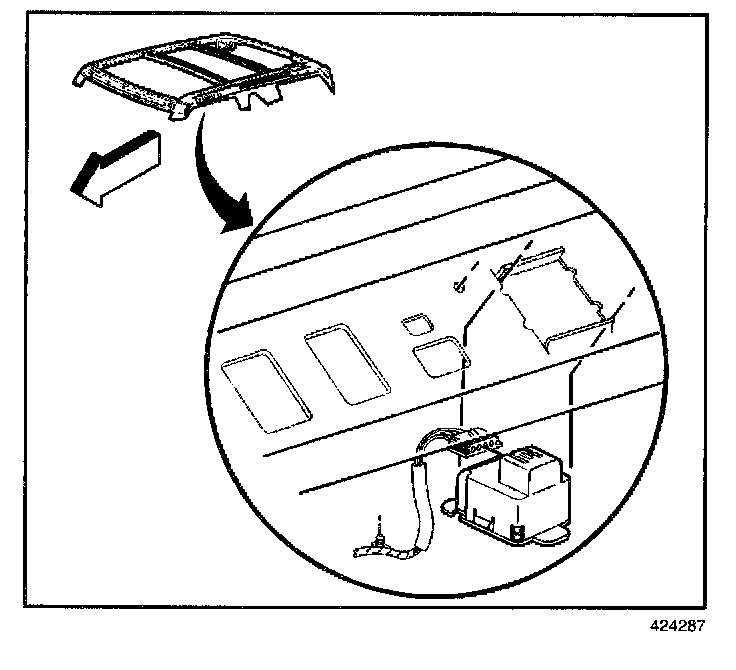 424287