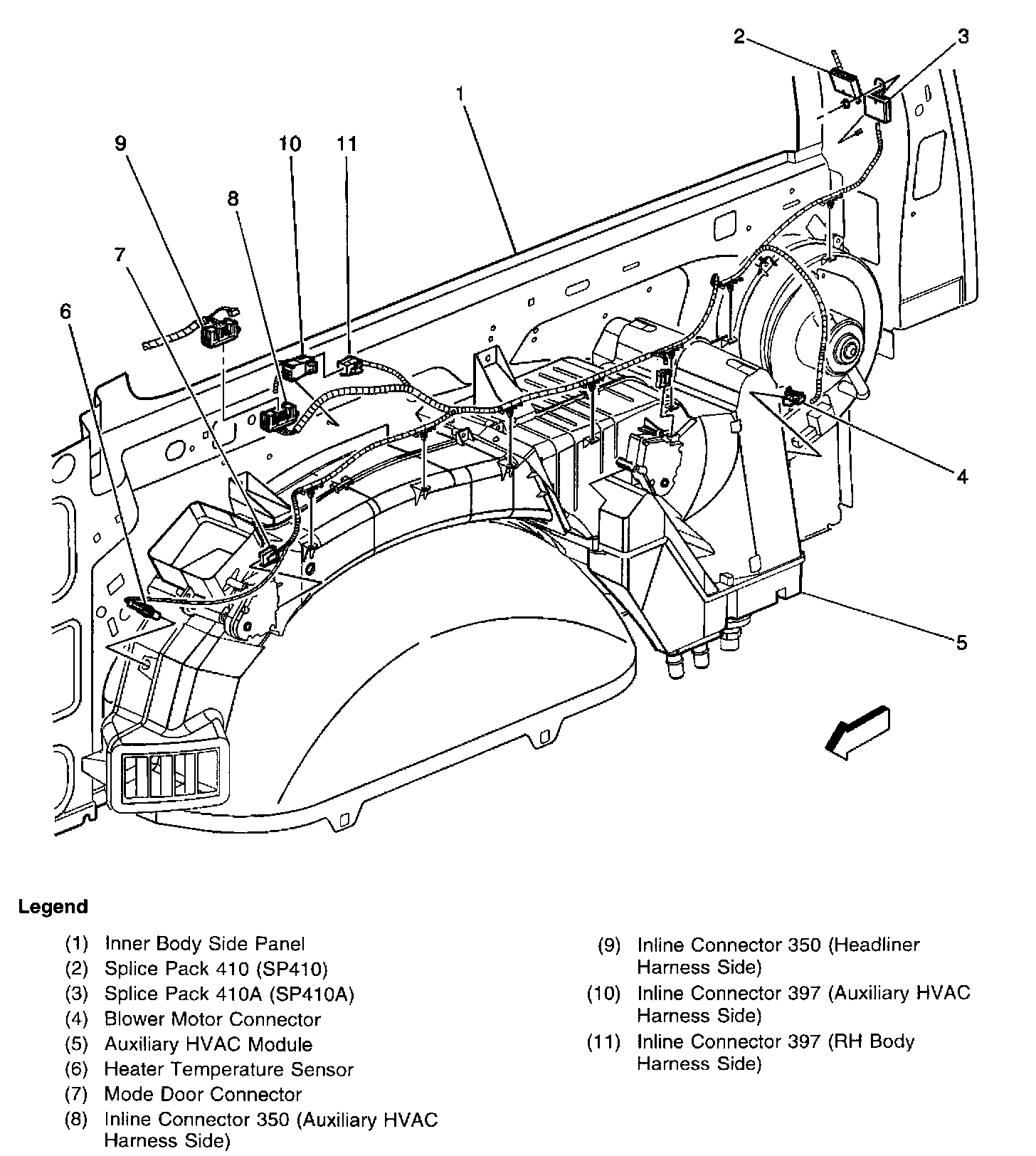 2
3
1
9
10
11
8
7
6
4
5

Legend

(1) Inner Body Side Panel
(2) Splice Pack 410 (SP410)
(3) Splice Pack 410A (SP410A)
(4) Blower Motor Connector
(5) Auxiliary HVAC Module
(6) Heater Temperature Sensor
(7) Mode Door Connector
(8) Inline Connector 350 (Auxiliary HVAC Harness Side)

(9) Inline Connector 350 (Headliner Harness Side)
(10) Inline Connector 397 (Auxiliary HVAC Harness Side)
(11) Inline Connector 397 (RH Body Harness Side)