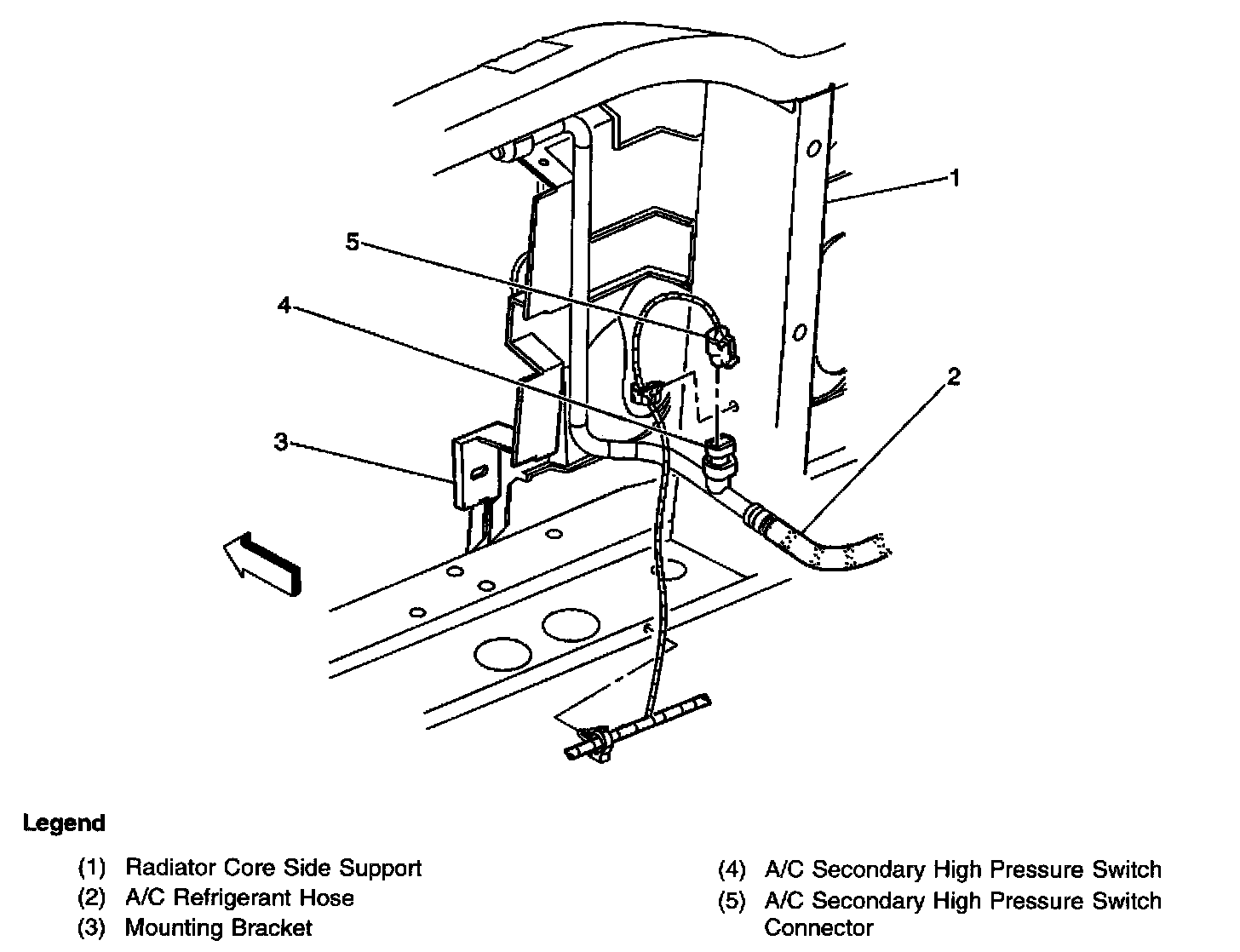 1
5
4
2
3

Legend

(1) Radiator Core Side Support
(2) A/C Refrigerant Hose
(3) Mounting Bracket

(4) A/C Secondary High Pressure Switch
(5) A/C Secondary High Pressure Switch Connector