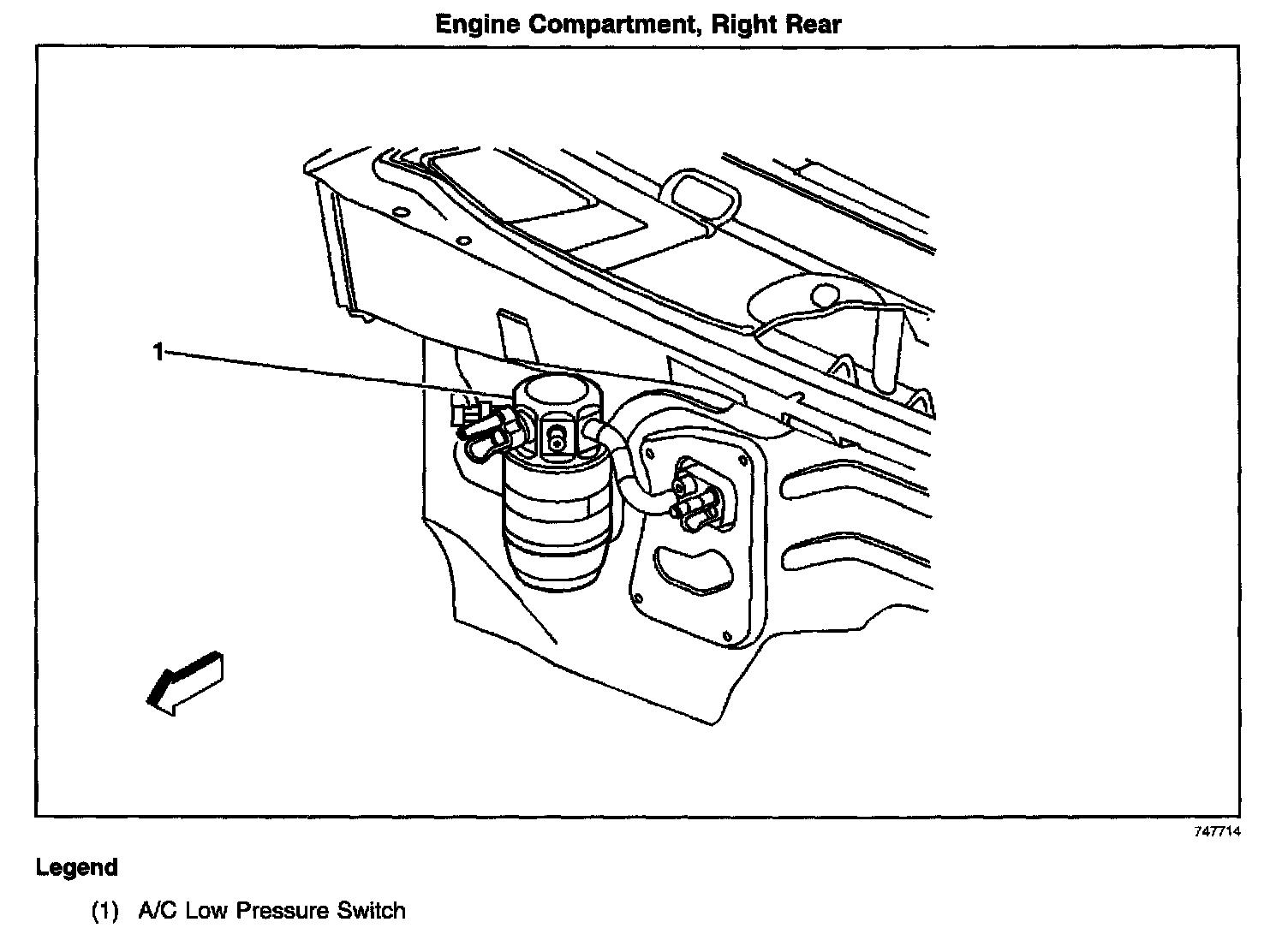 Engine Compartment, Right Rear

1

747714

Legend

(1) A/C Low Pressure Switch