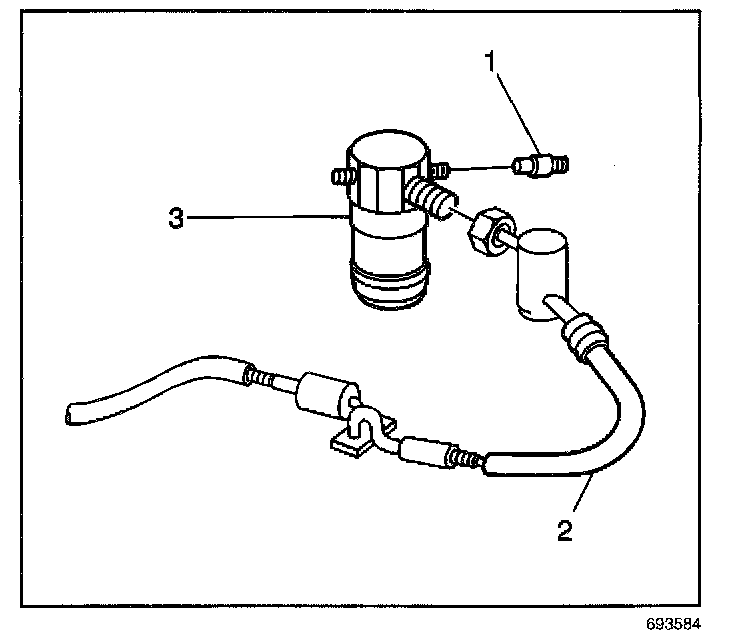 1
3
2
693584