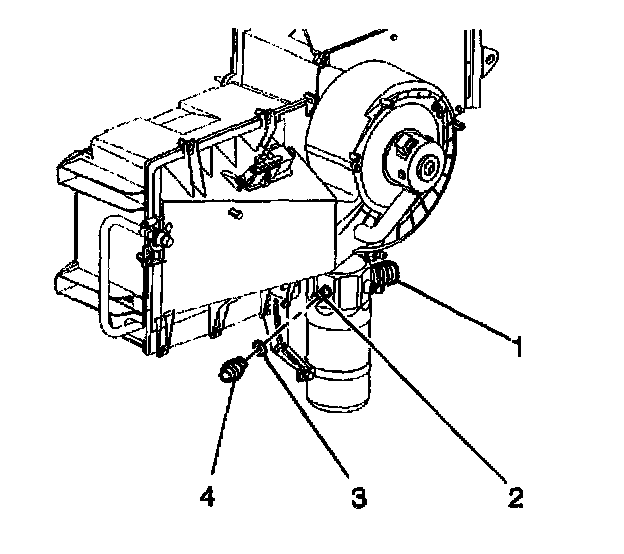 1
4
3
2