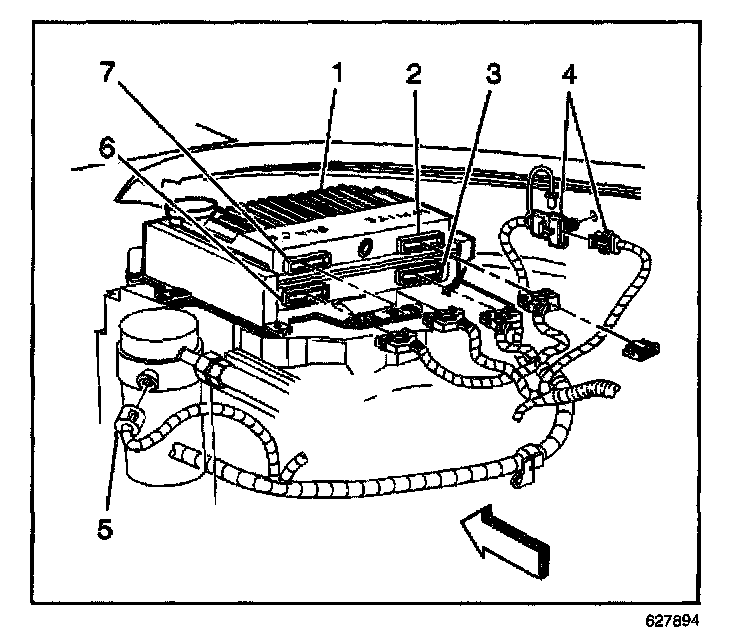 7
1
2
3
4
6
5
627894