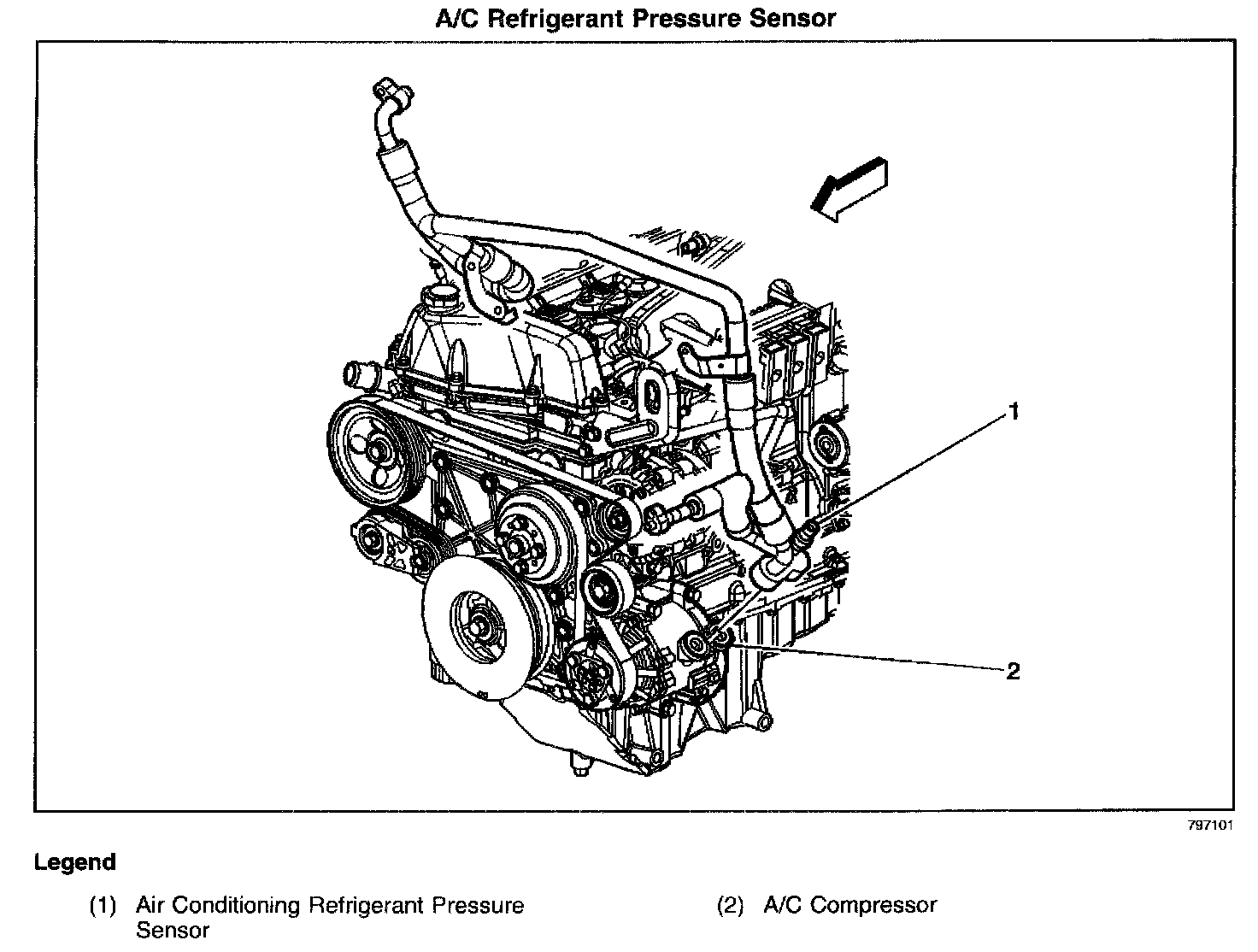 A/C Refrigerant Pressure Sensor

1

2

797101

Legend

(1) Air Conditioning Refrigerant Pressure Sensor

(2) A/C Compressor