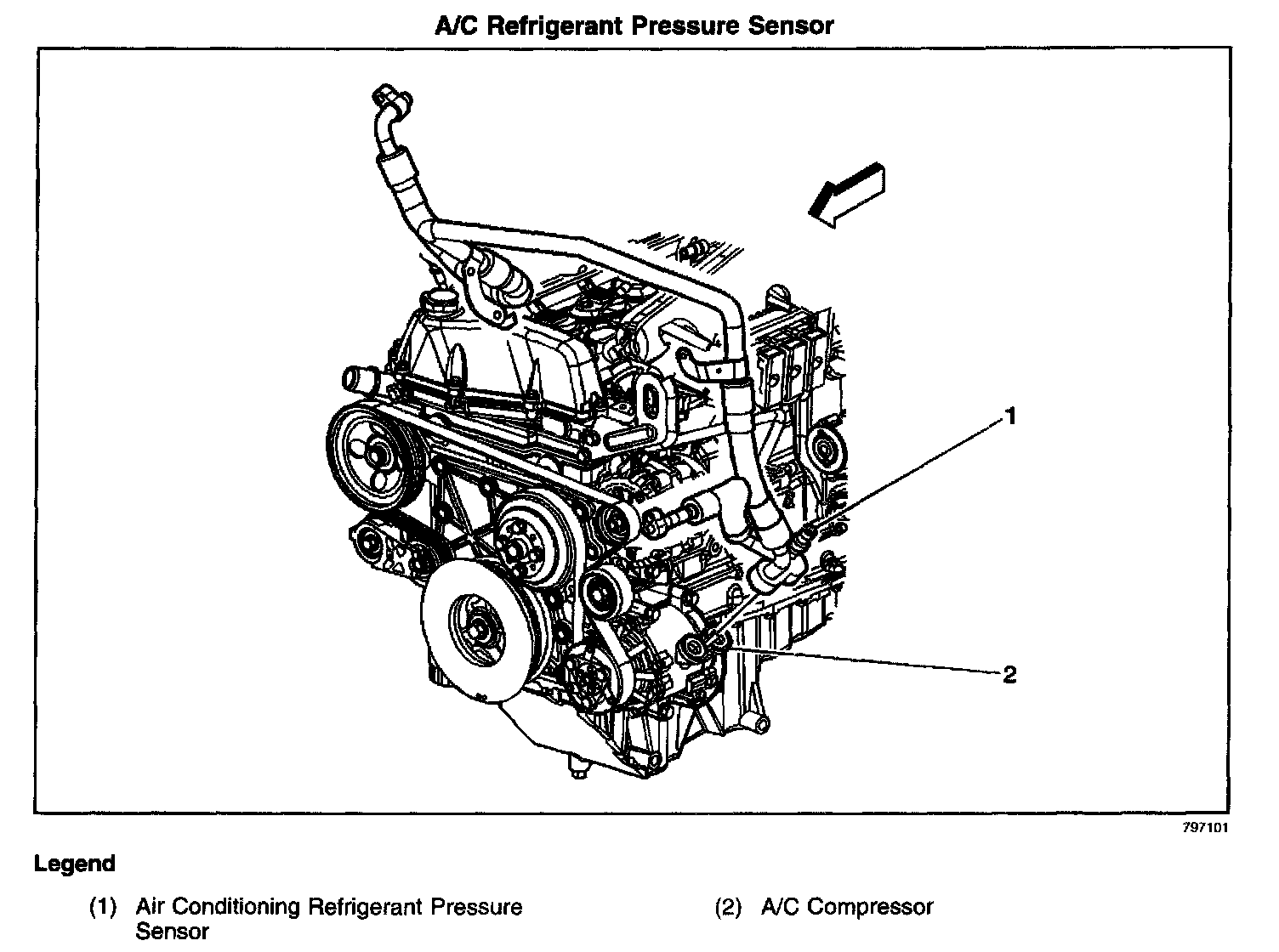 A/C Refrigerant Pressure Sensor

1

2

797101

Legend

(1) Air Conditioning Refrigerant Pressure Sensor

(2) A/C Compressor