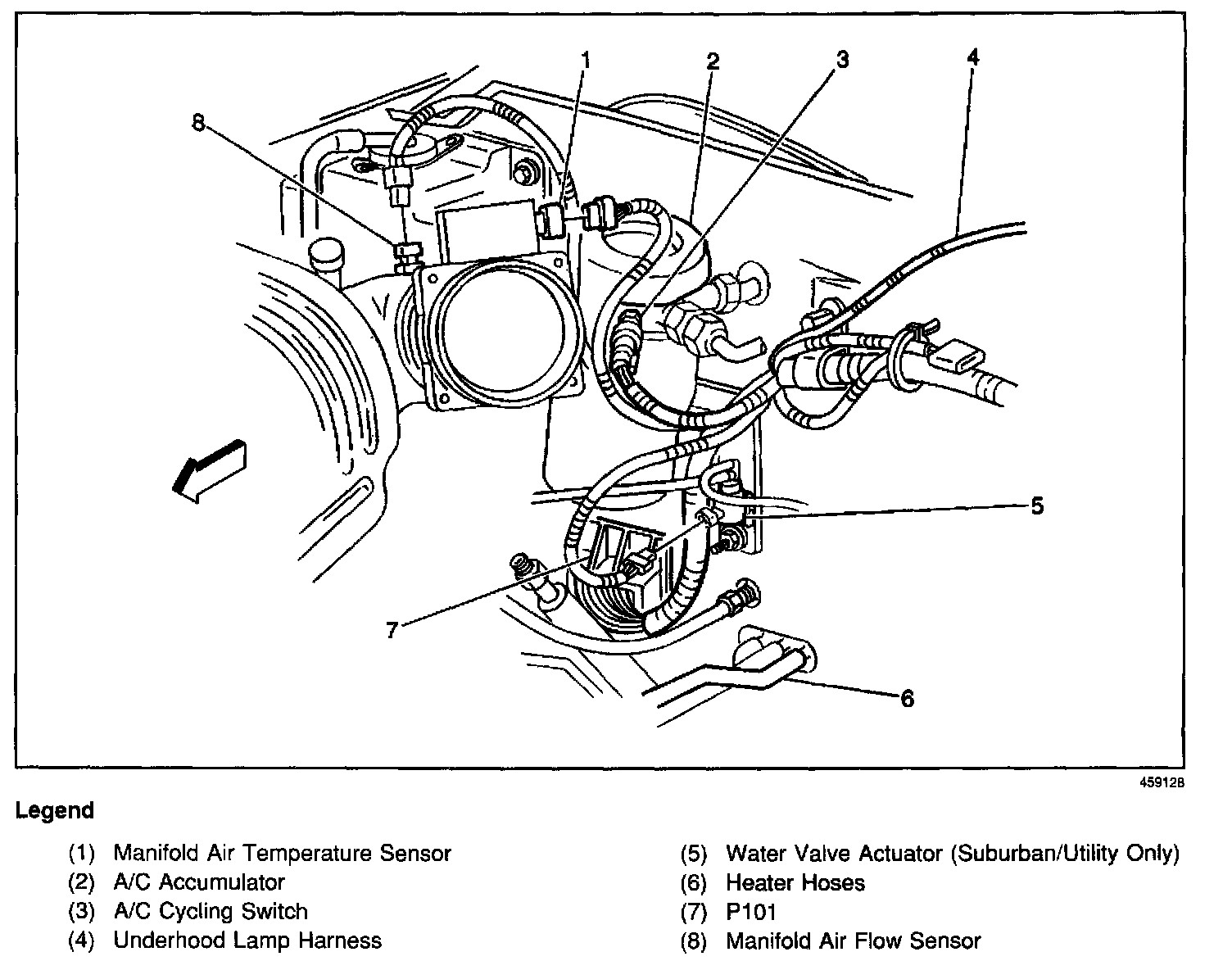 1
2
3
4
8
5
7
6

459128

Legend

(1) Manifold Air Temperature Sensor
(2) A/C Accumulator
(3) A/C Cycling Switch
(4) Underhood Lamp Harness

(5) Water Valve Actuator (Suburban/Utility Only)
(6) Heater Hoses
(7) P101
(8) Manifold Air Flow Sensor