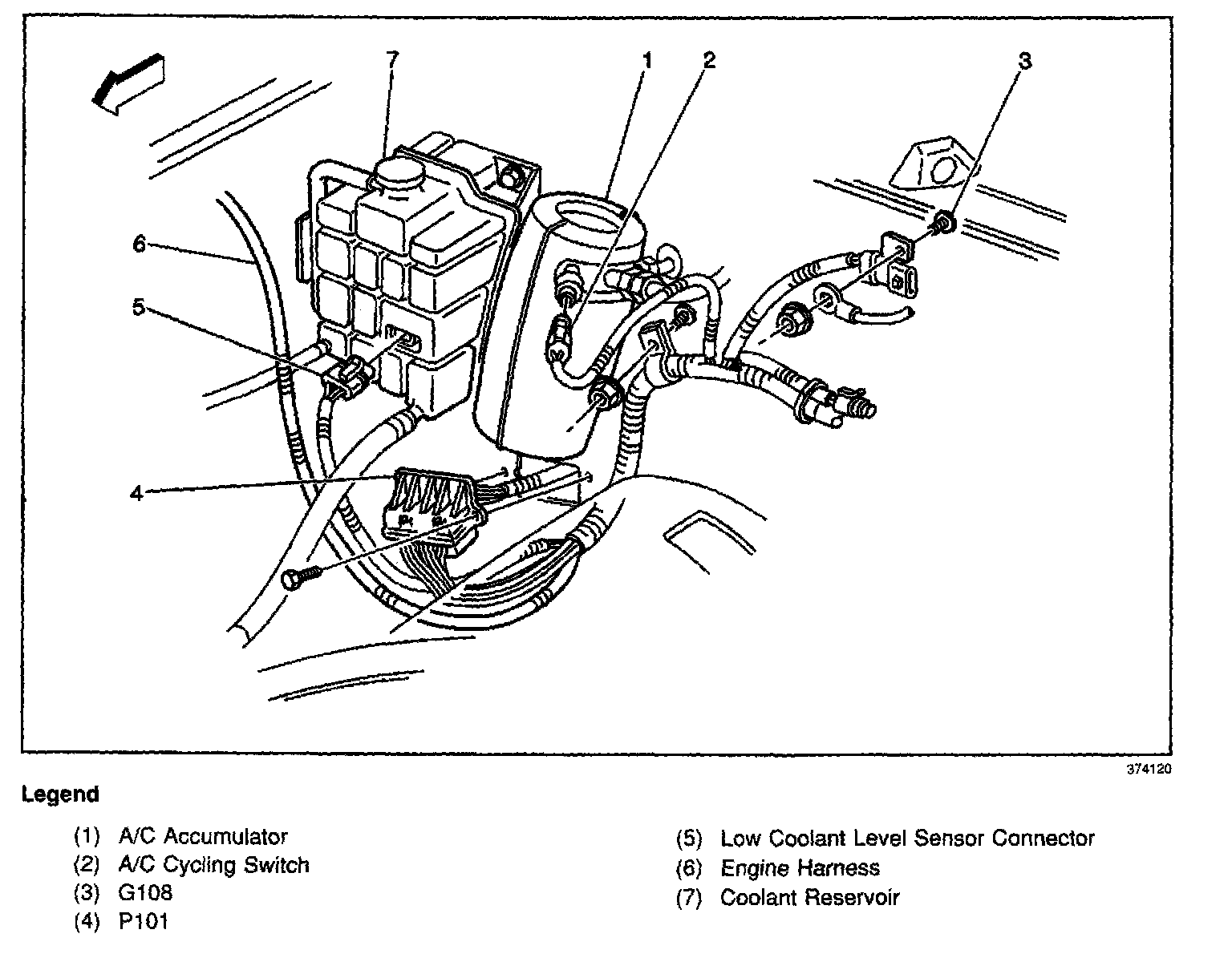 7
1
2
3
6
5
4

374120

Legend

(1) A/C Accumulator
(2) A/C Cycling Switch
(3) G108
(4) P101

(5) Low Coolant Level Sensor Connector
(6) Engine Harness
(7) Coolant Reservoir