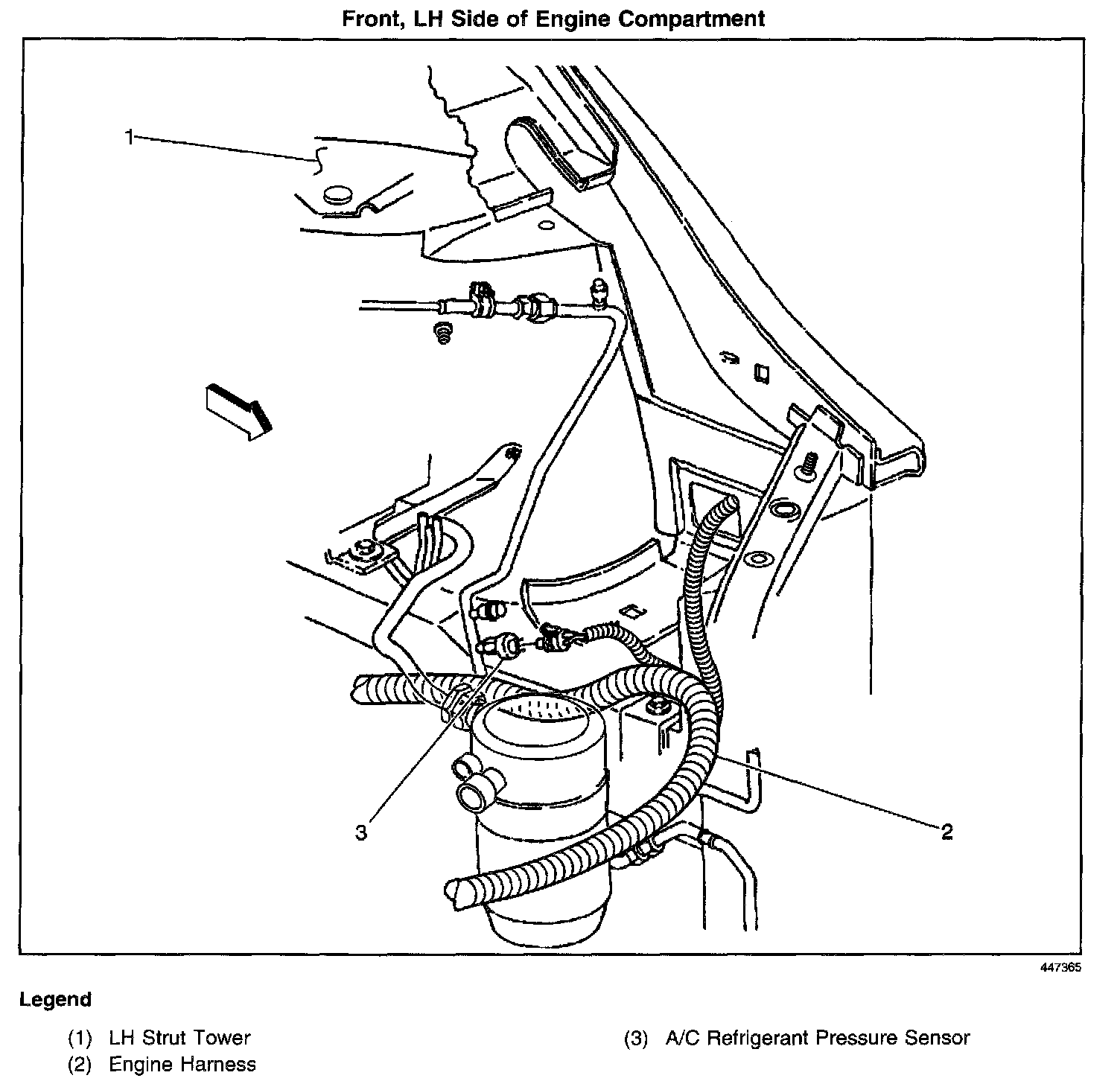 Front, LH Side of Engine Compartment

1

3

2

447365

Legend

(1) LH Strut Tower
(2) Engine Harness

(3) A/C Refrigerant Pressure Sensor