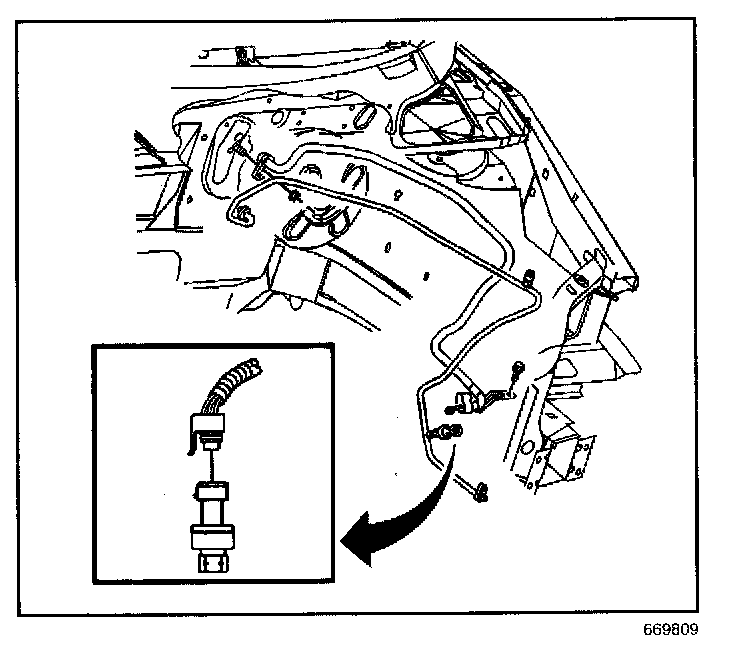 669809