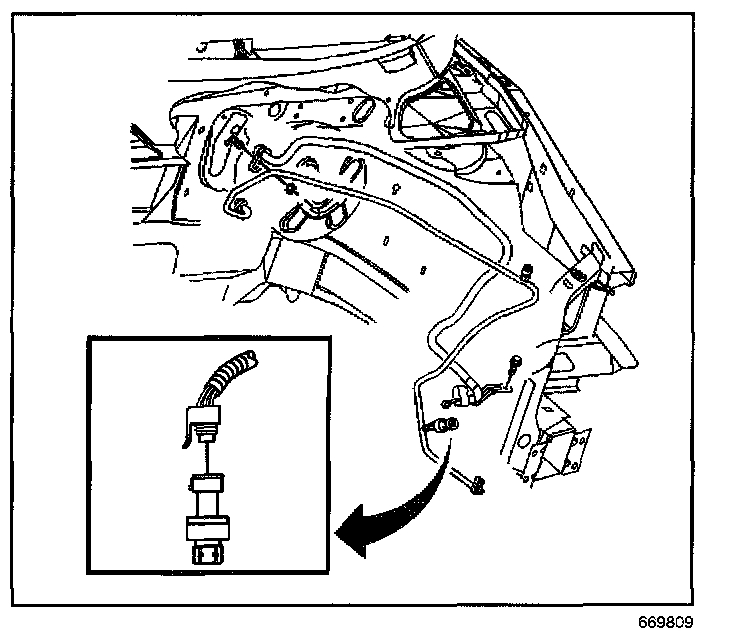 669809