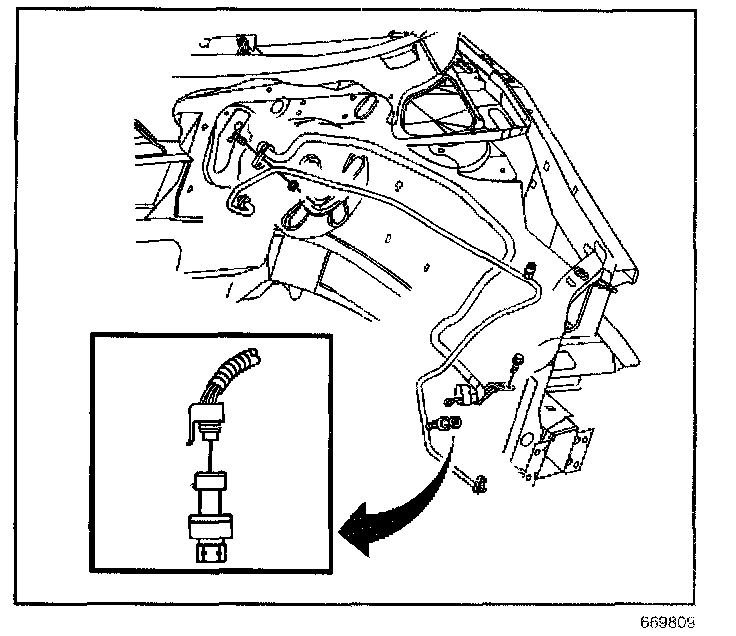 669809