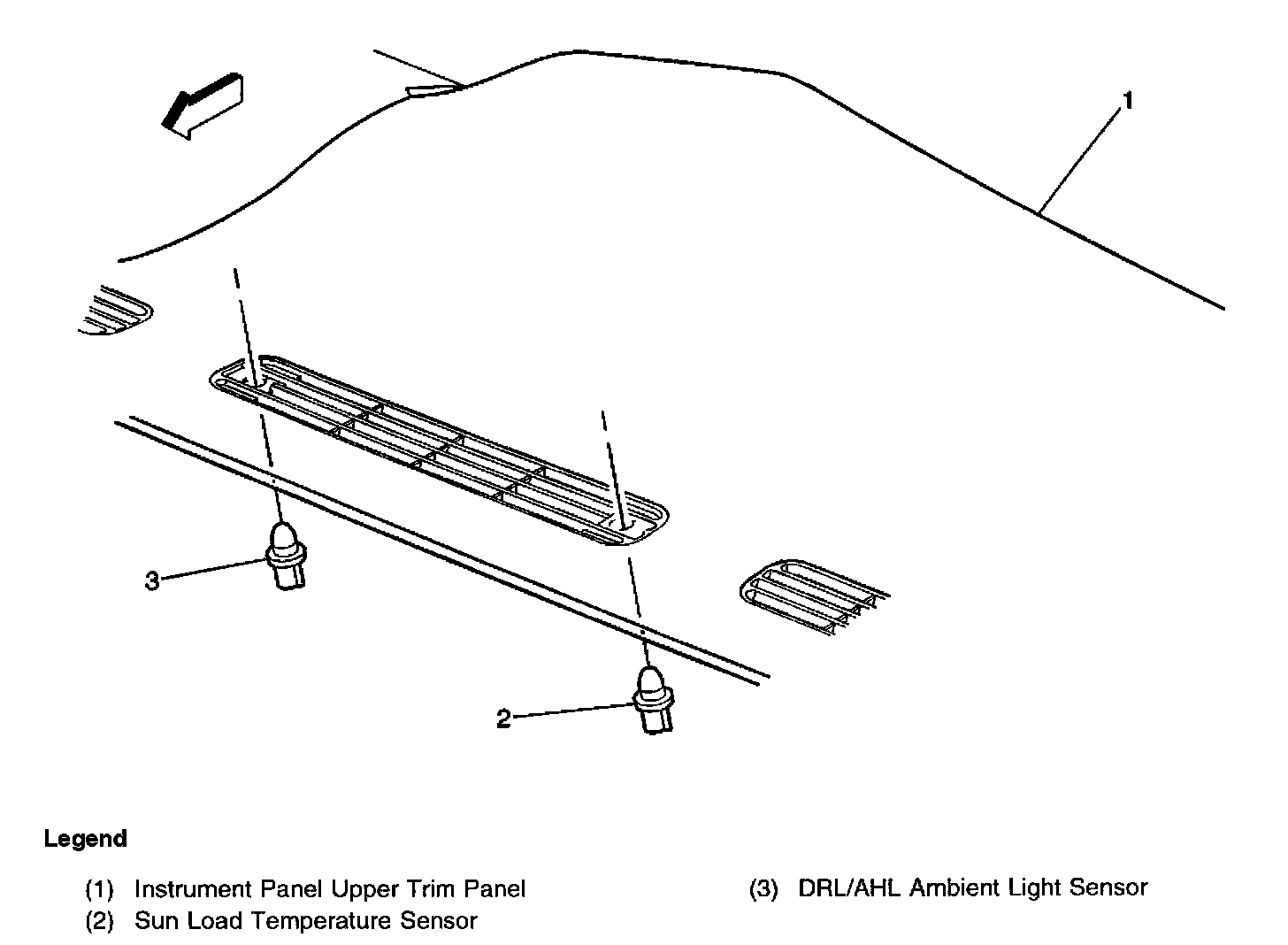 1

3

2

Legend

(1) Instrument Panel Upper Trim Panel
(2) Sun Load Temperature Sensor

(3) DRL/AHL Ambient Light Sensor