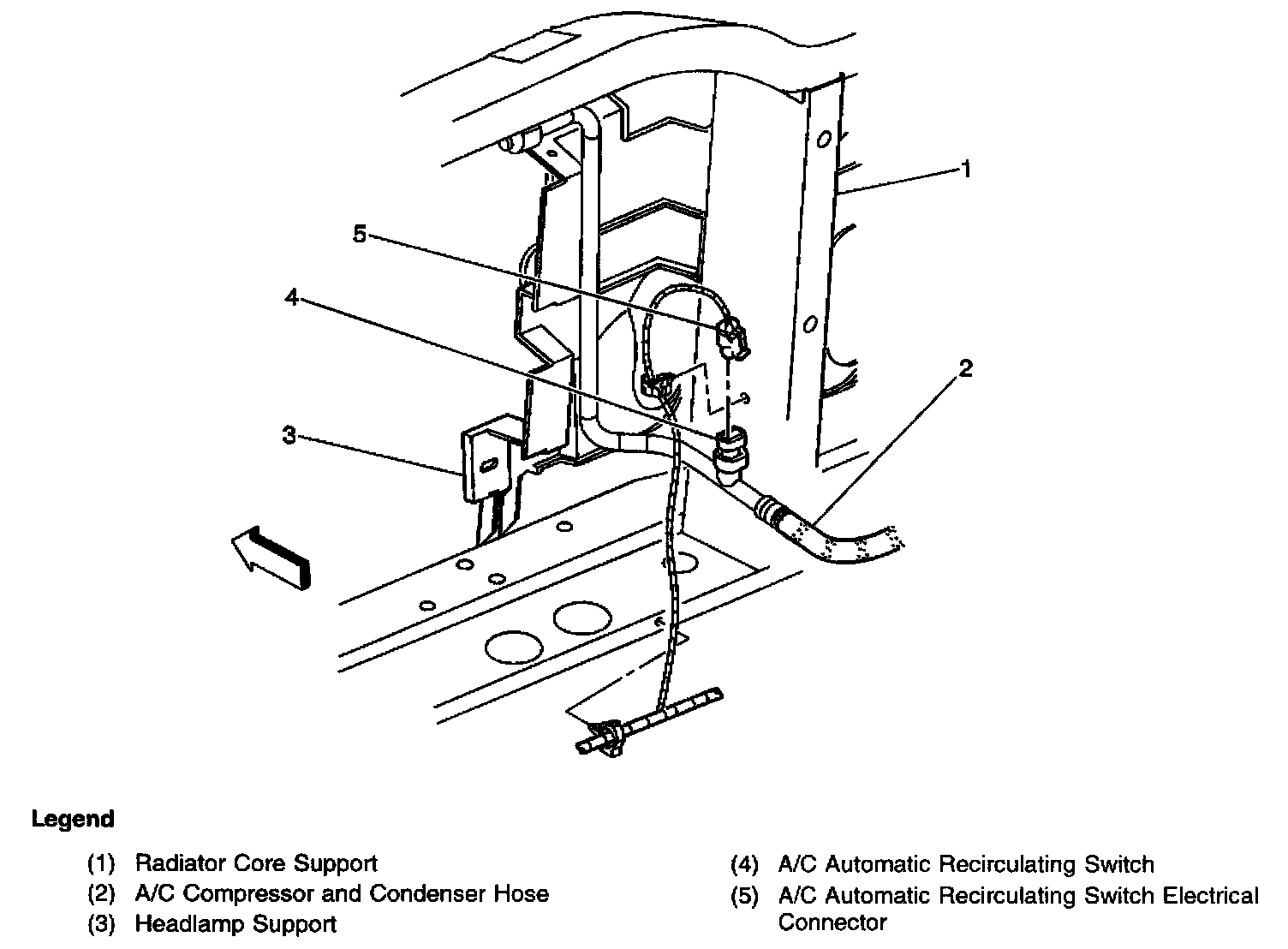 1
5
4
2
3

Legend

(1) Radiator Core Support
(2) A/C Compressor and Condenser Hose
(3) Headlamp Support

(4) A/C Automatic Recirculating Switch
(5) A/C Automatic Recirculating Switch Electrical Connector