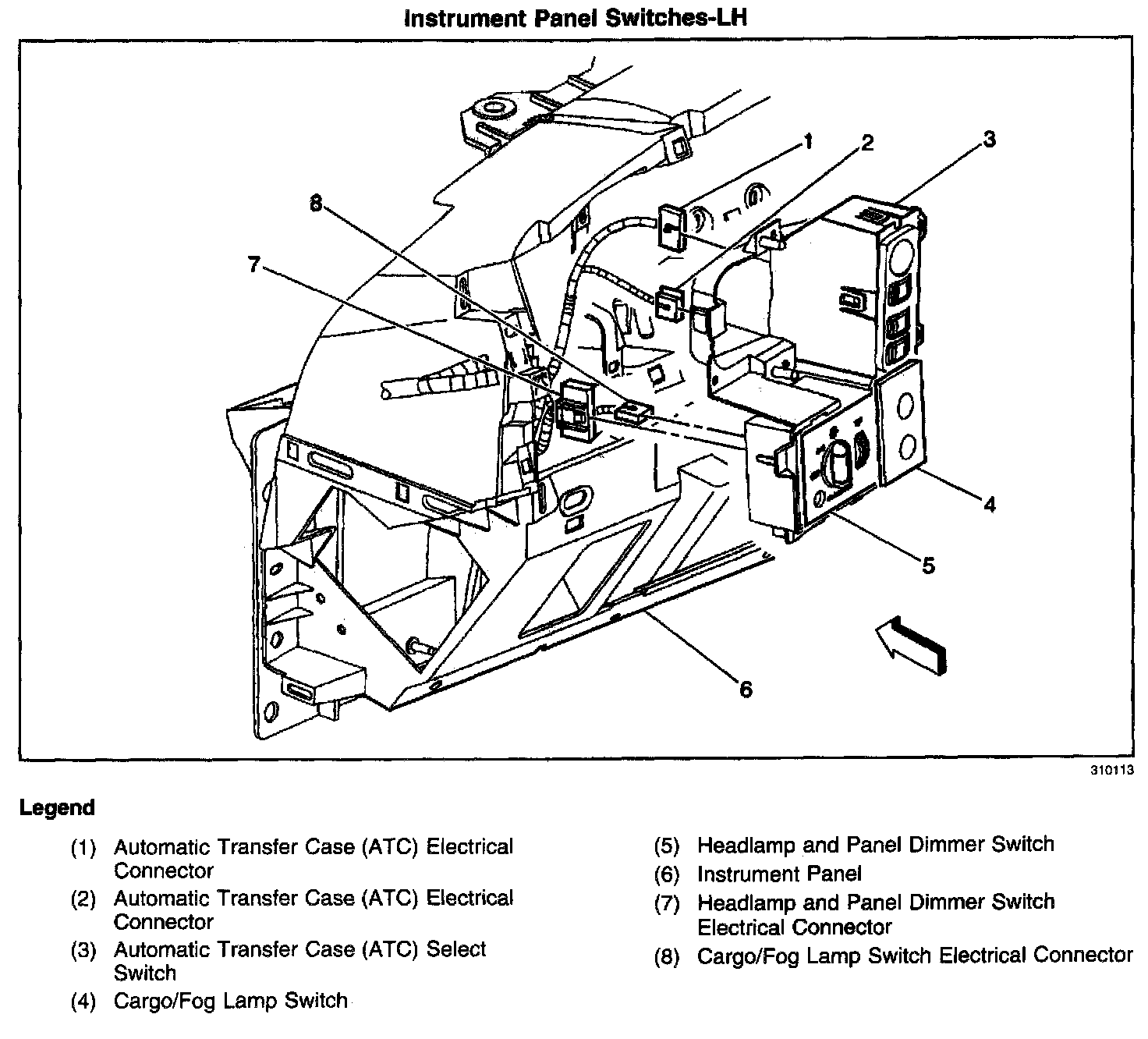 Instrument Panel Switches-LH

1
2
3
8
7
4
5
6

310113

Legend

(1) Automatic Transfer Case (ATC) Electrical Connector

(2) Automatic Transfer Case (ATC) Electrical Connector

(3) Automatic Transfer Case (ATC) Select Switch

(4) Cargo/Fog Lamp Switch

(5) Headlamp and Panel Dimmer Switch

(6) Instrument Panel

(7) Headlamp and Panel Dimmer Switch Electrical Connector

(8) Cargo/Fog Lamp Switch Electrical Connector