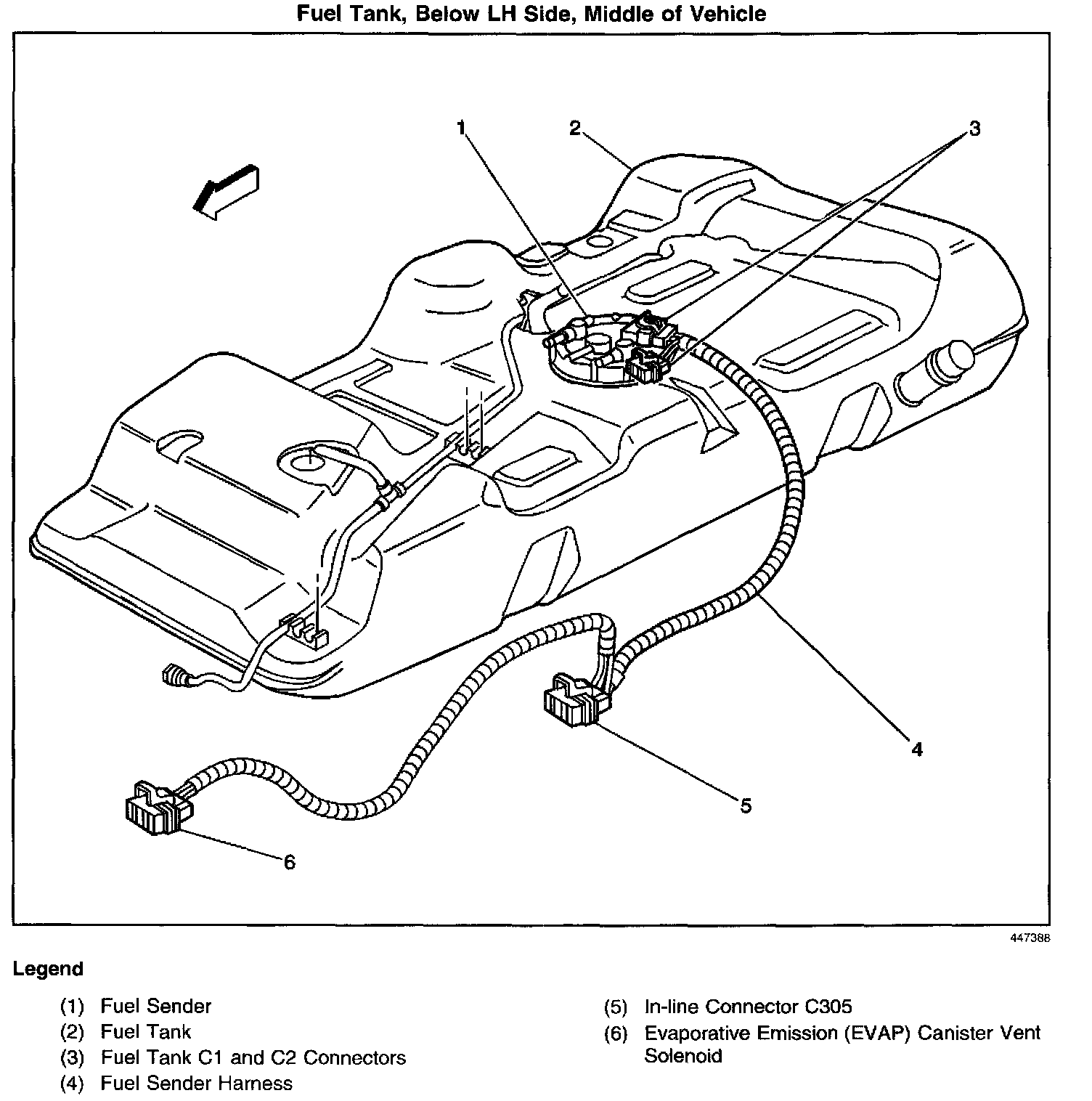 Fuel Tank, Below LH Side, Middle of Vehicle

1
2
3
4
5
6

447388

Legend

(1) Fuel Sender
(2) Fuel Tank
(3) Fuel Tank C1 and C2 Connectors
(4) Fuel Sender Harness

(5) In-line Connector C305
(6) Evaporative Emission (EVAP) Canister Vent Solenoid