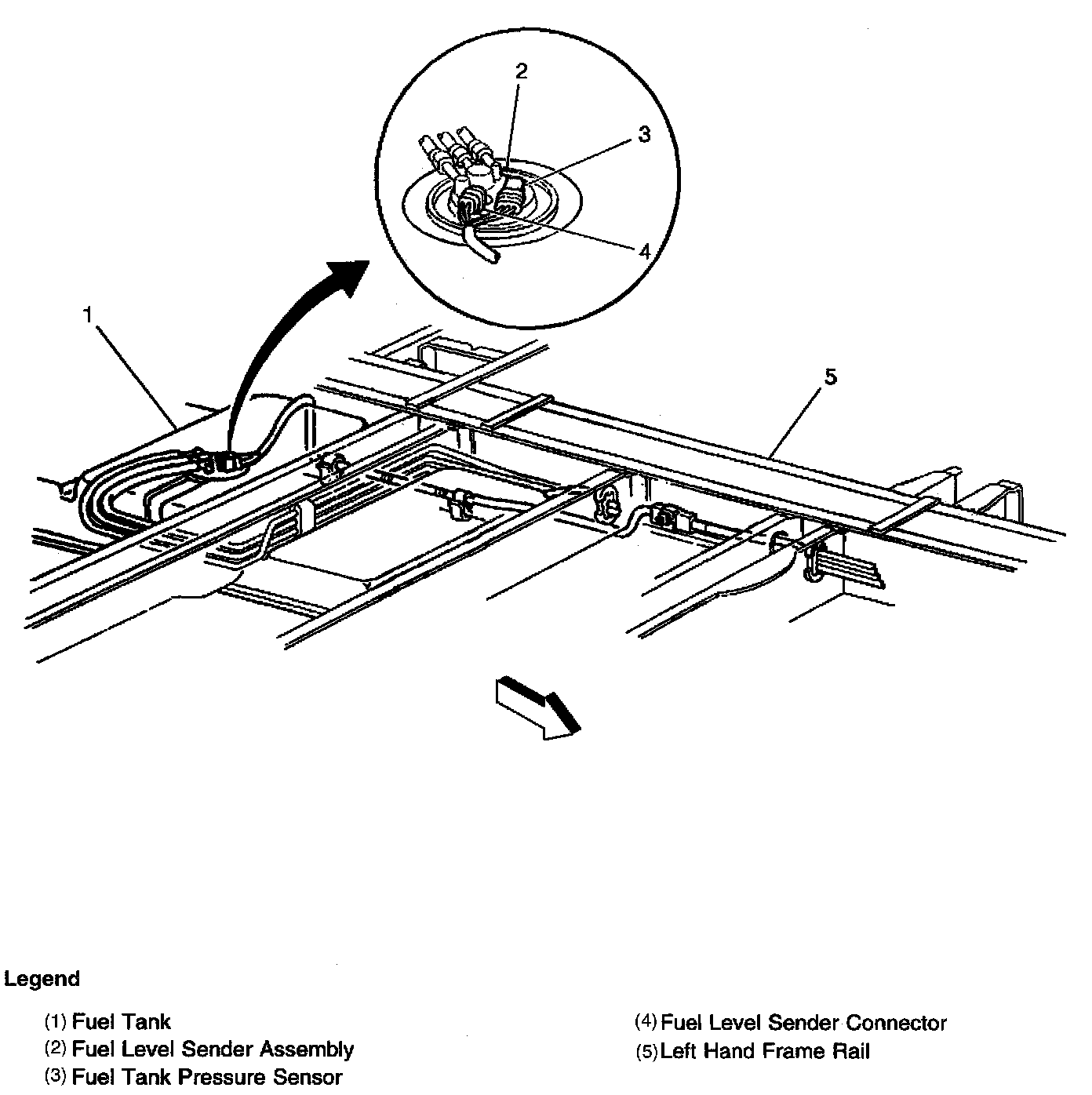 2
3
4
1
5

Legend

(1) Fuel Tank
(2) Fuel Level Sender Assembly
(3) Fuel Tank Pressure Sensor

(4) Fuel Level Sender Connector
(5) Left Hand Frame Rail