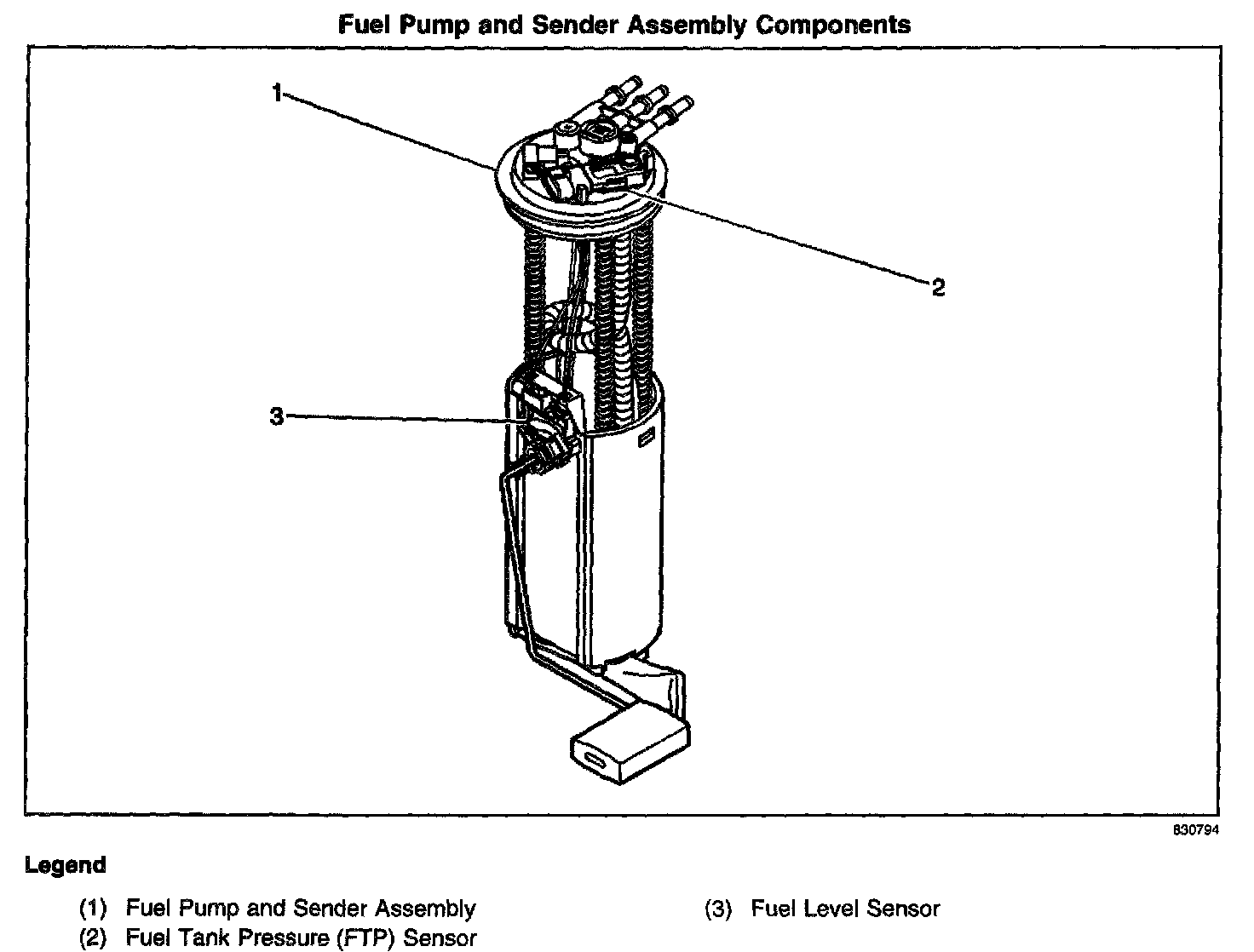 Fuel Pump and Sender Assembly Components

1

2

3

830794

Legend

(1) Fuel Pump and Sender Assembly
(2) Fuel Tank Pressure (FTP) Sensor

(3) Fuel Level Sensor