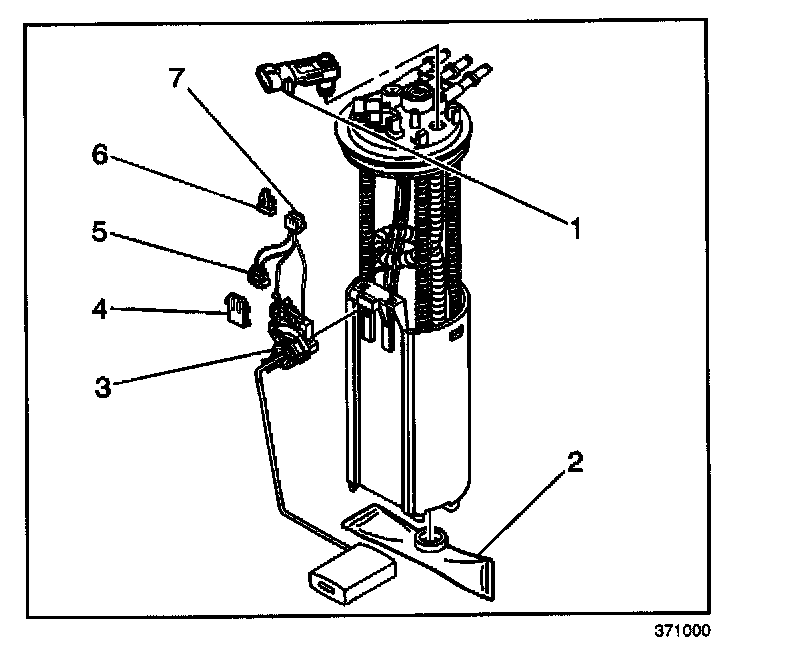 7
6
5
4
3
1
2
371000