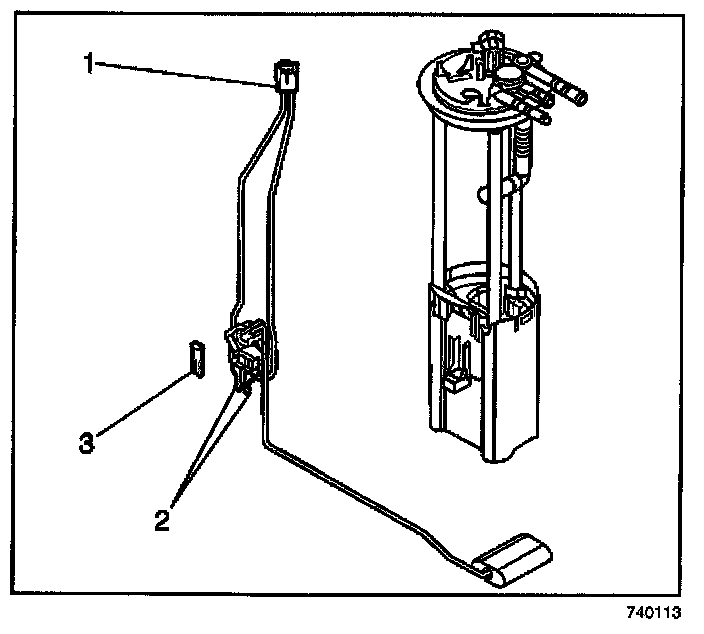 1
3
2
740113