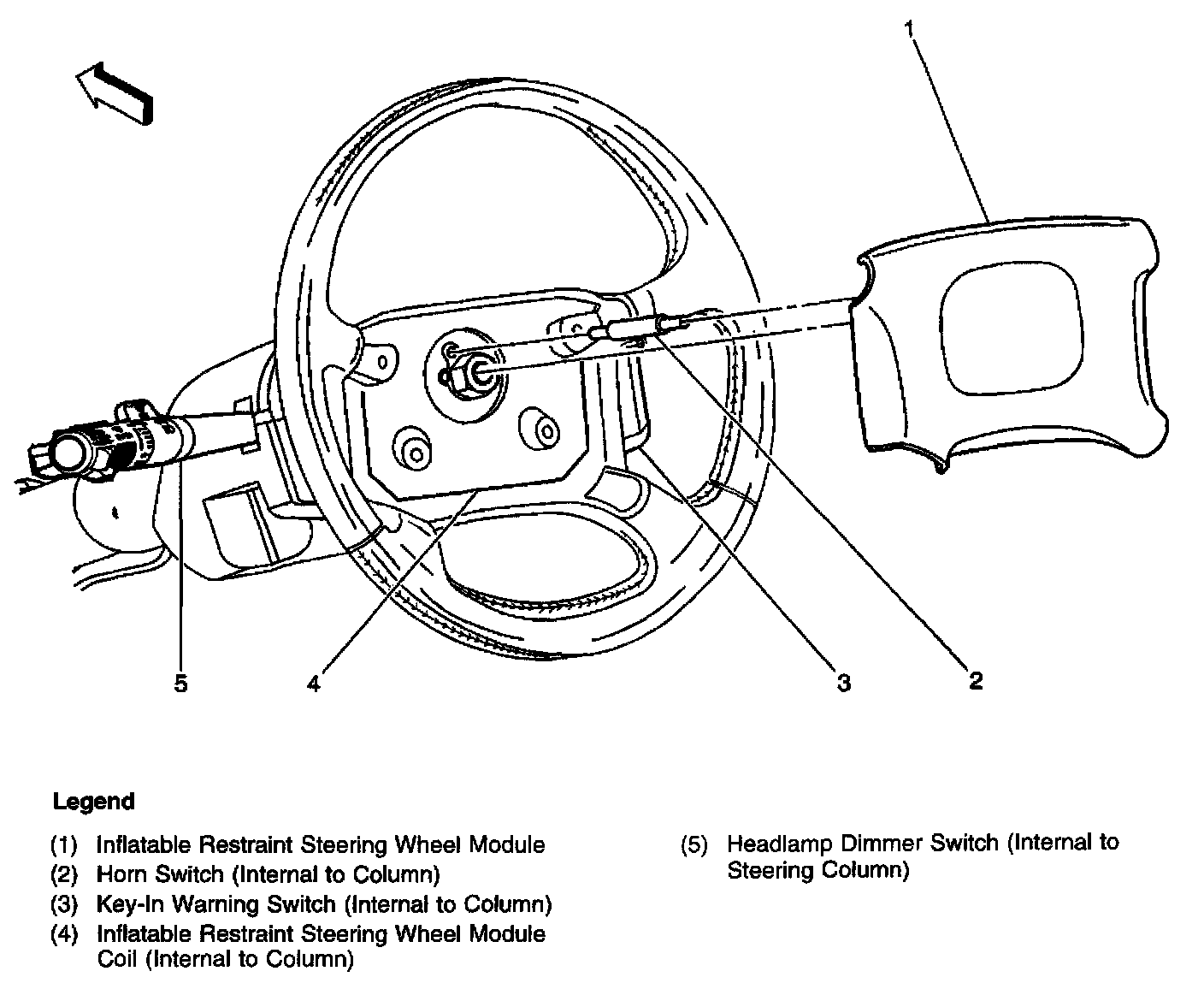 1

5

4

3

2

Legend

(1) Inflatable Restraint Steering Wheel Module
(2) Horn Switch (Internal to Column)
(3) Key-In Warning Switch (Internal to Column)
(4) Inflatable Restraint Steering Wheel Module Coil (Internal to Column)

(5) Headlamp Dimmer Switch (Internal to Steering Column)