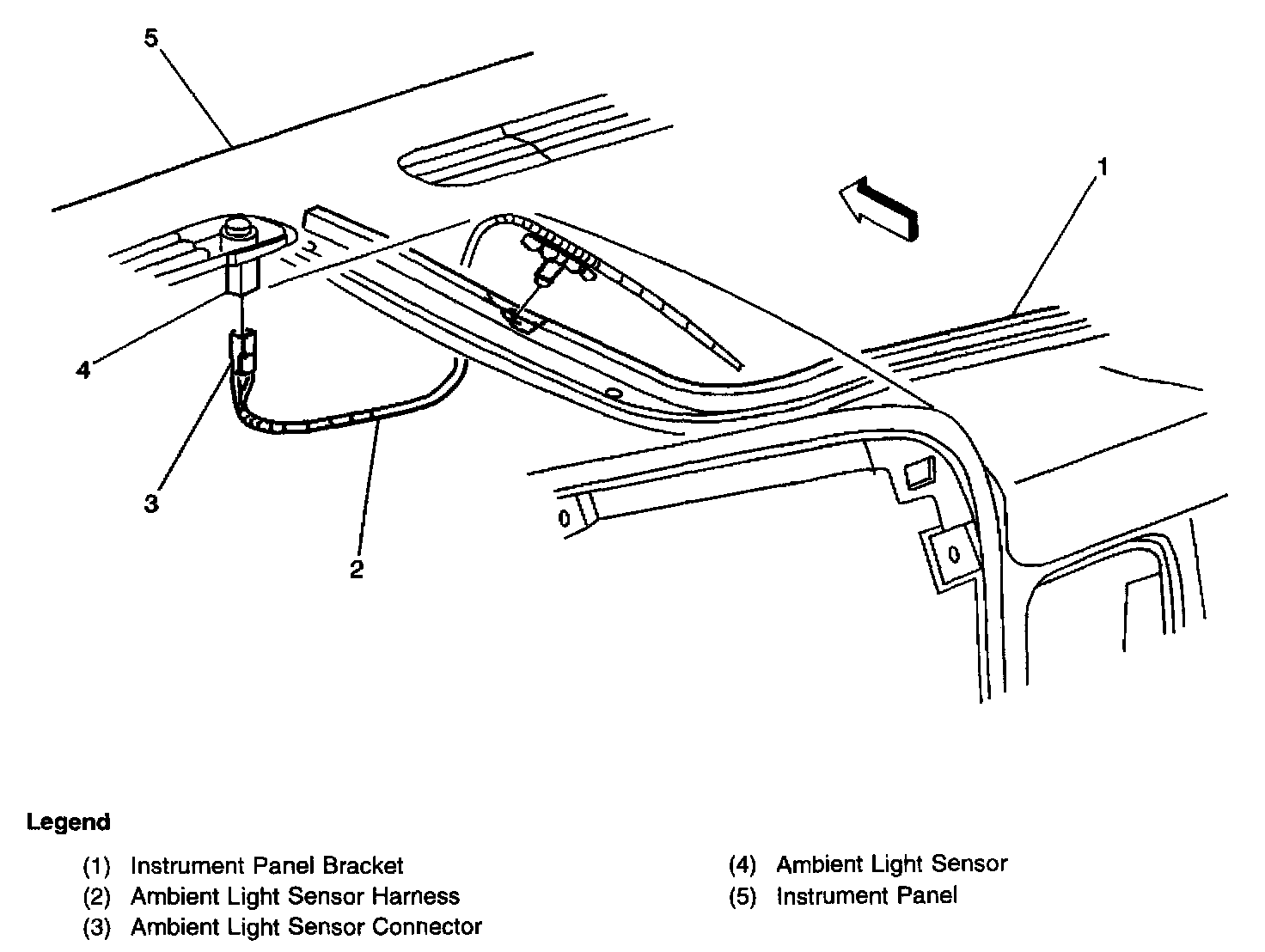 5

1

4

3

2

Legend

(1) Instrument Panel Bracket
(2) Ambient Light Sensor Harness
(3) Ambient Light Sensor Connector

(4) Ambient Light Sensor
(5) Instrument Panel