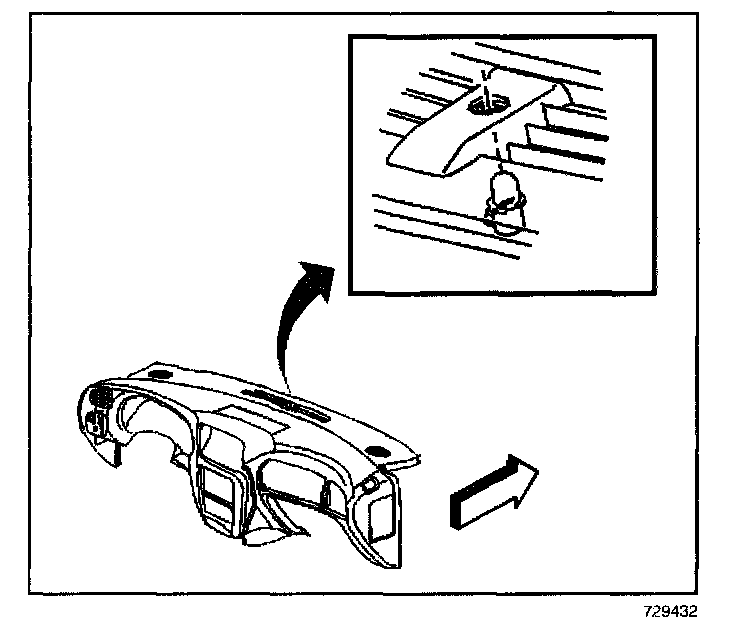 729432