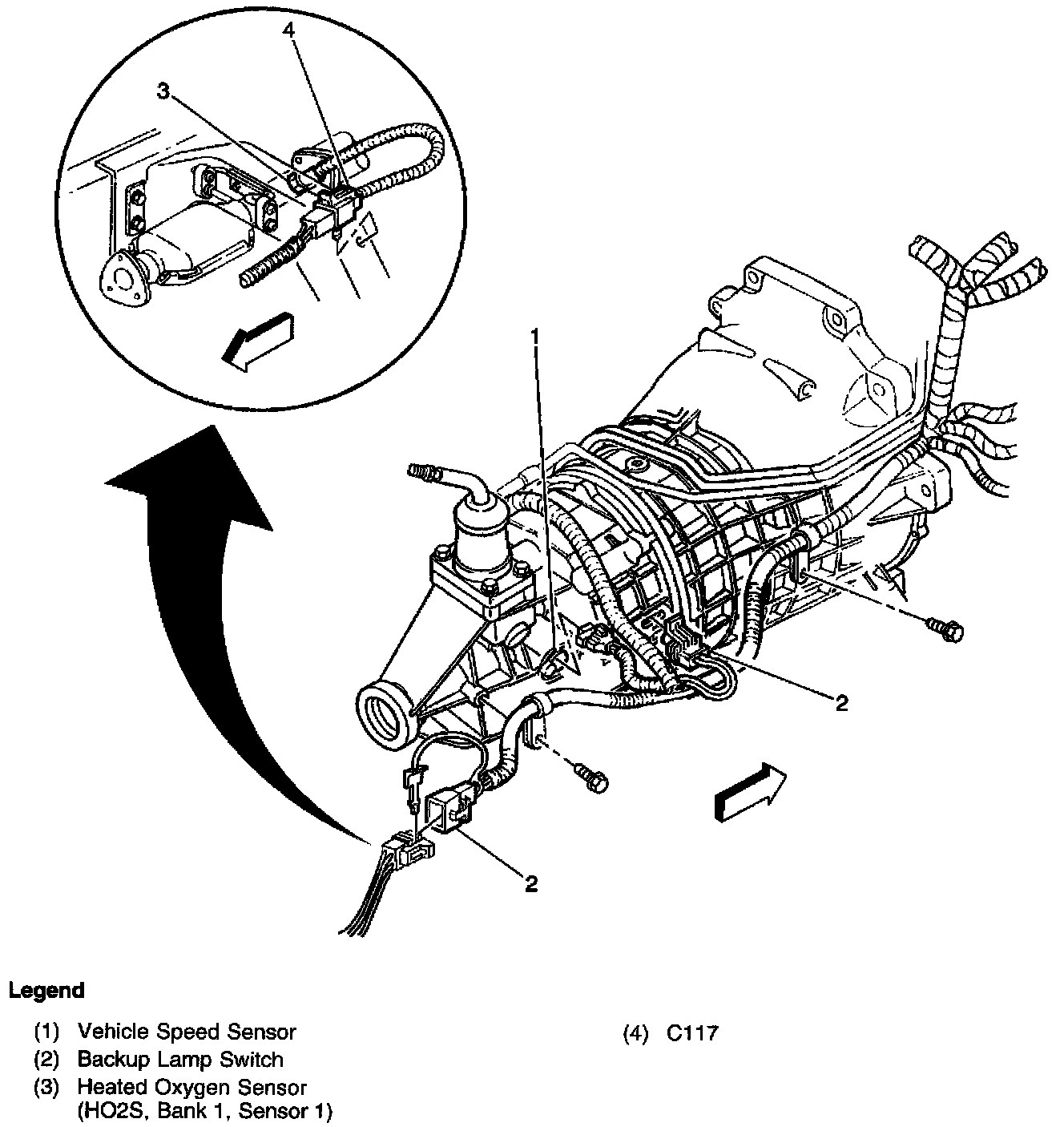 4

3

1

2

2

Legend

(1) Vehicle Speed Sensor
(2) Backup Lamp Switch
(3) Heated Oxygen Sensor (HO2S, Bank 1, Sensor 1)

(4) C117