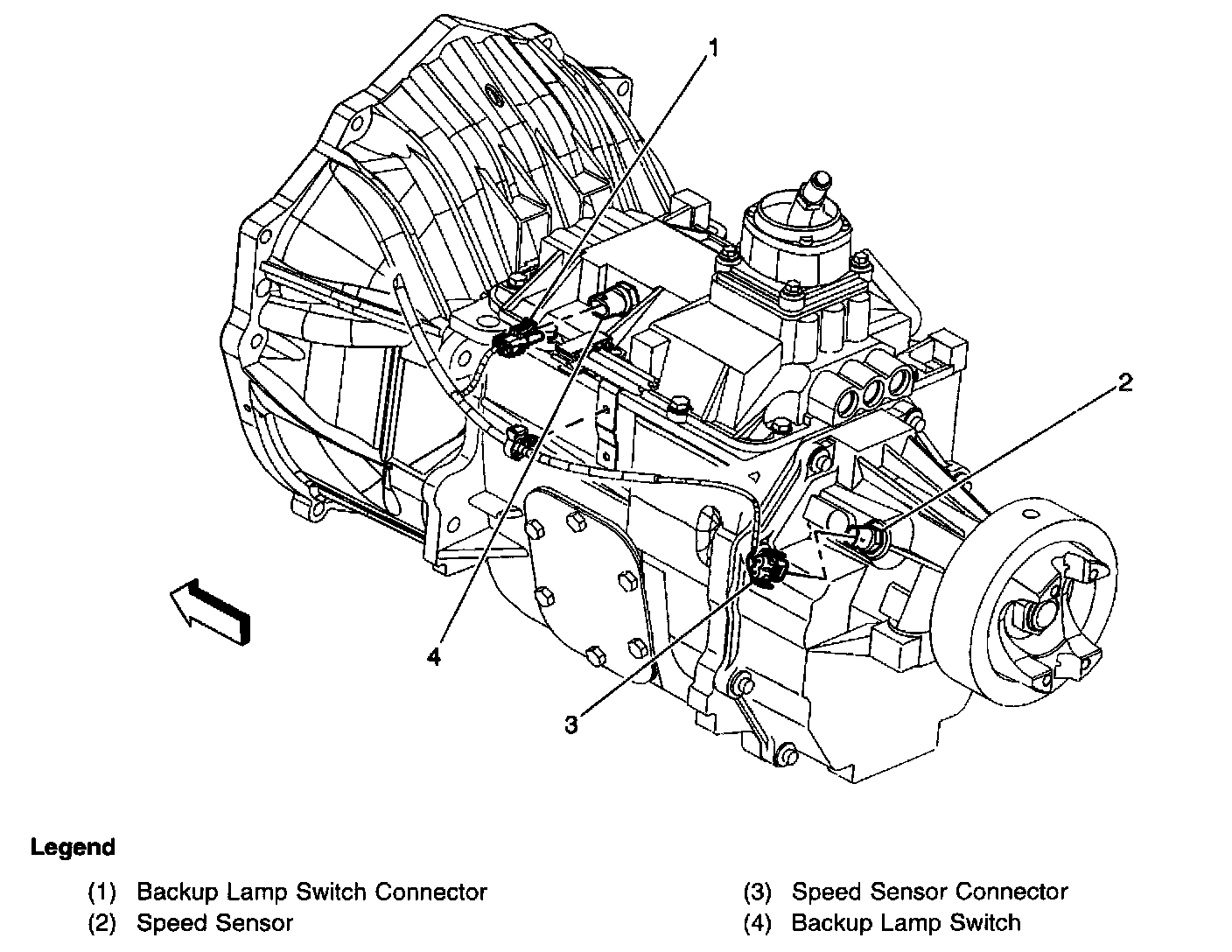 1

2

4

3

Legend

(1) Backup Lamp Switch Connector
(2) Speed Sensor

(3) Speed Sensor Connector
(4) Backup Lamp Switch