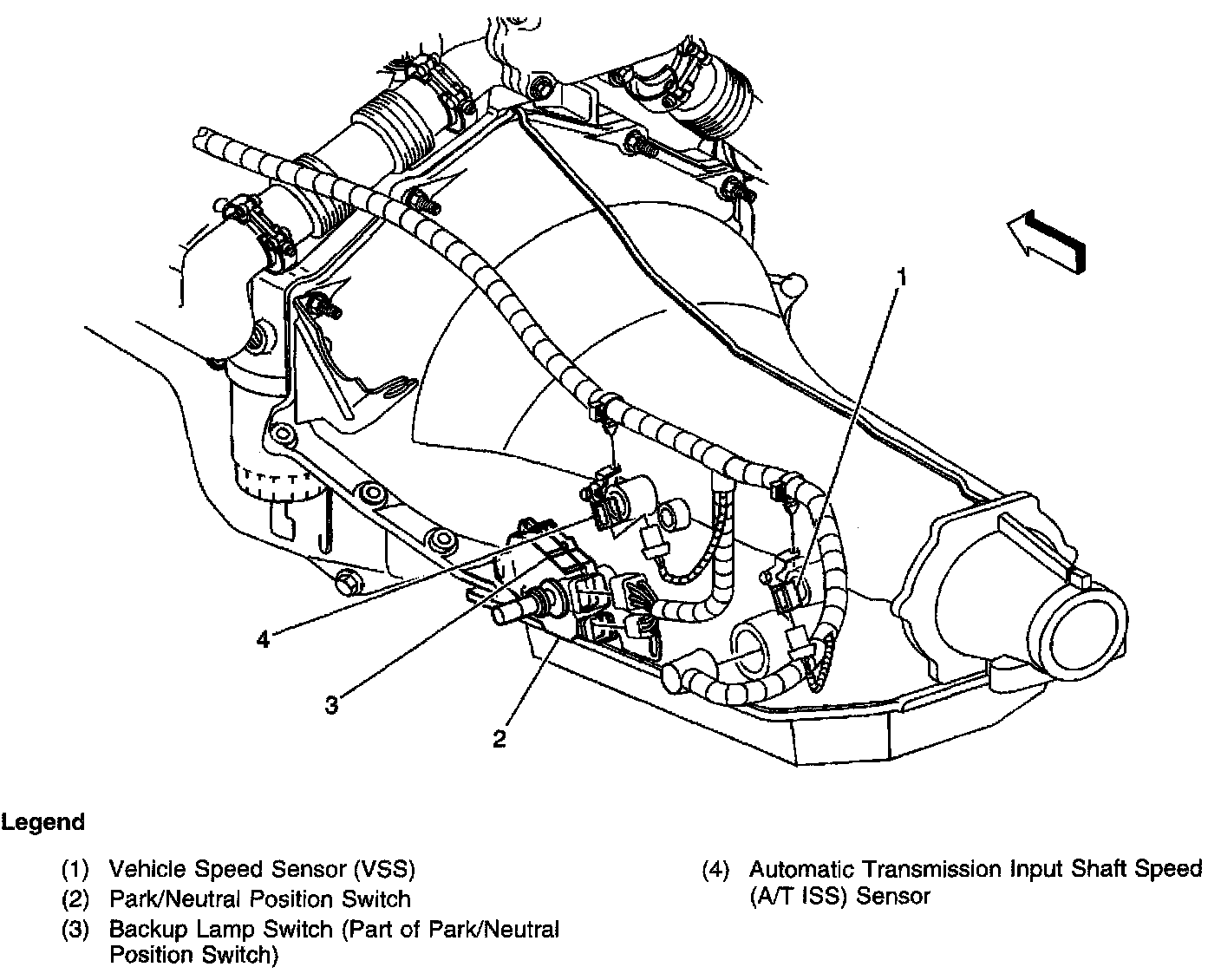 1

4

3

2

Legend

(1) Vehicle Speed Sensor (VSS)
(2) Park/Neutral Position Switch
(3) Backup Lamp Switch (Part of Park/Neutral Position Switch)

(4) Automatic Transmission Input Shaft Speed (A/T ISS) Sensor