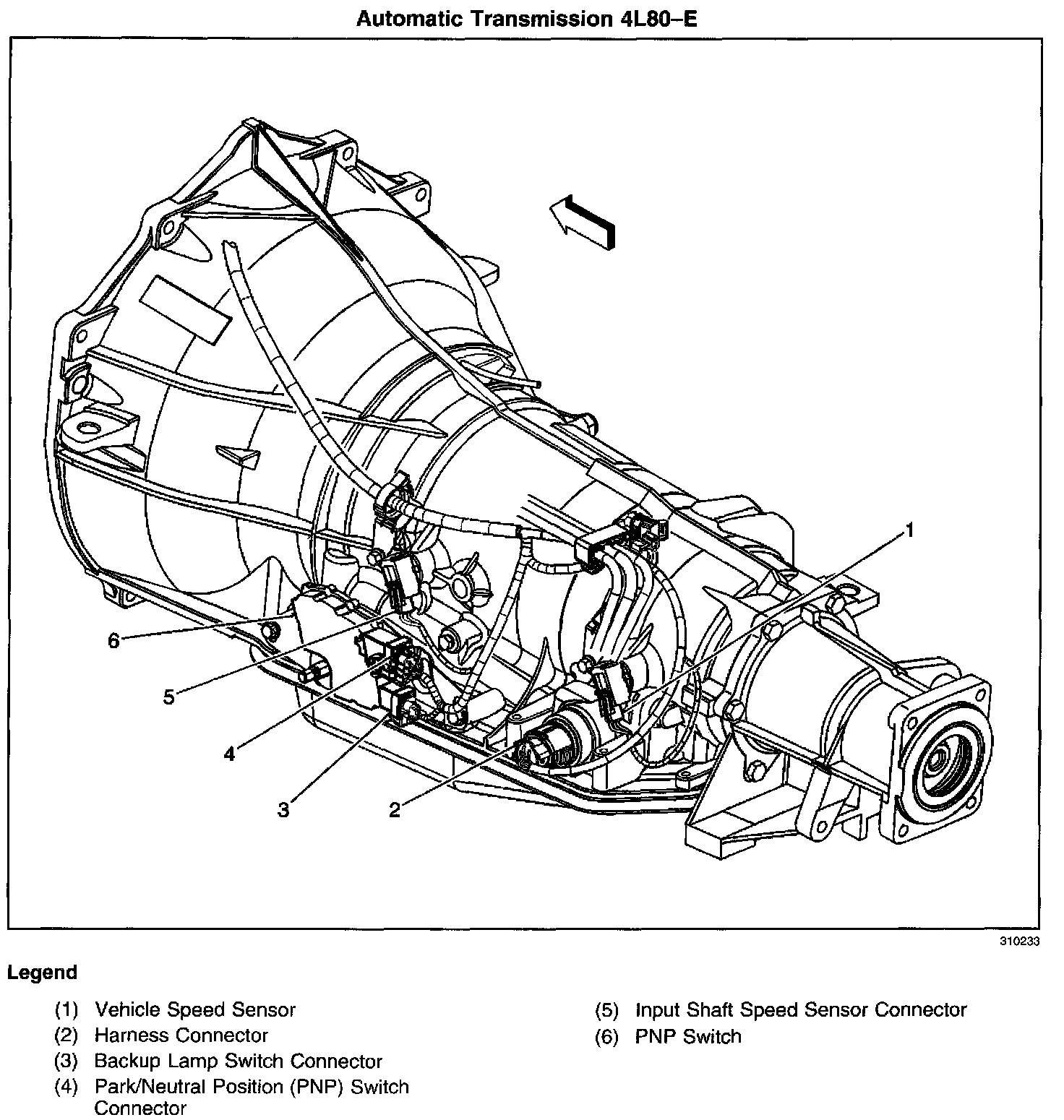 Automatic Transmission 4L80–E

1
6
5
4
3
2

310233

Legend

(1) Vehicle Speed Sensor
(2) Harness Connector
(3) Backup Lamp Switch Connector
(4) Park/Neutral Position (PNP) Switch Connector

(5) Input Shaft Speed Sensor Connector
(6) PNP Switch