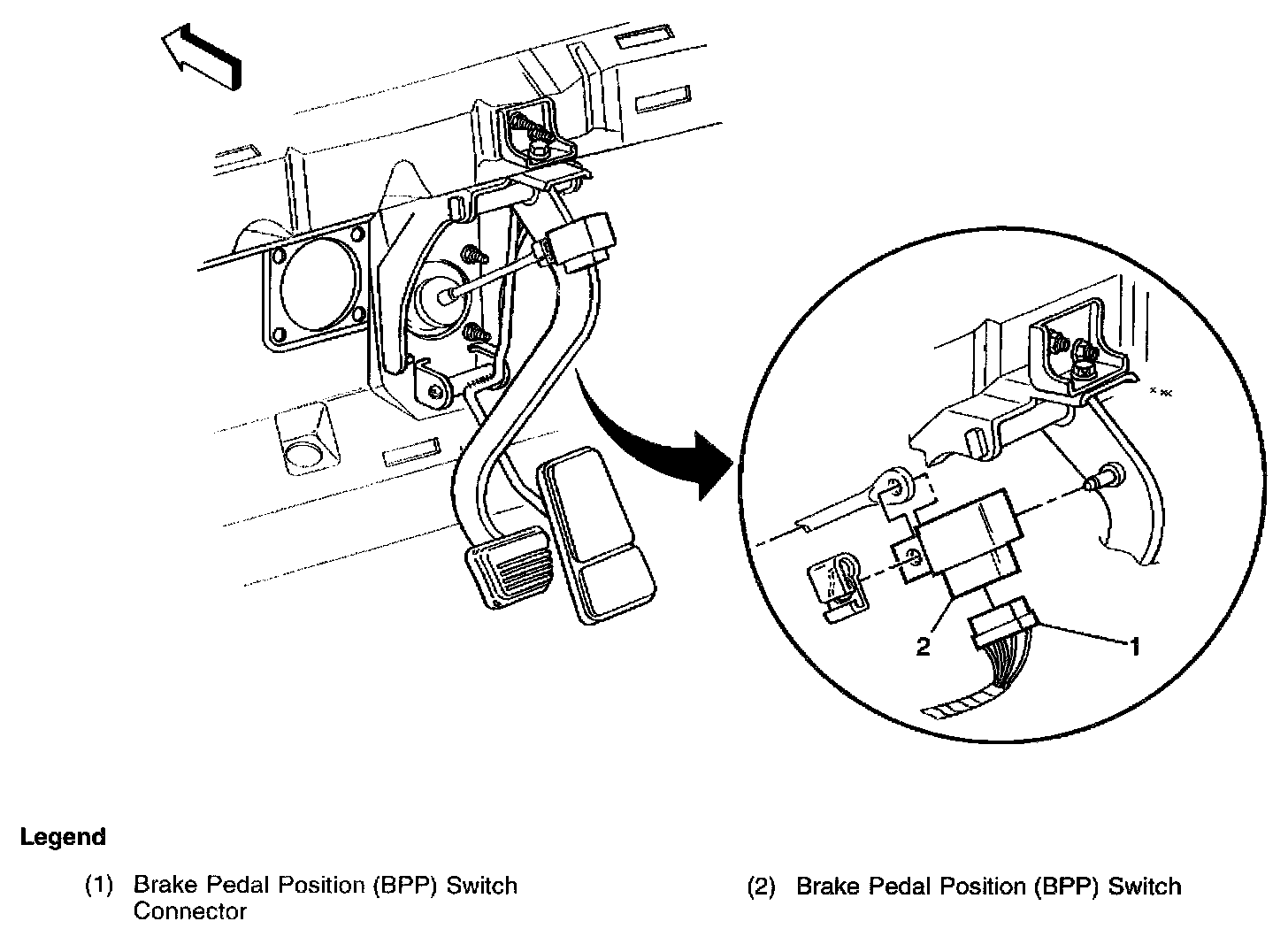 2

1

Legend

(1) Brake Pedal Position (BPP) Switch Connector

(2) Brake Pedal Position (BPP) Switch