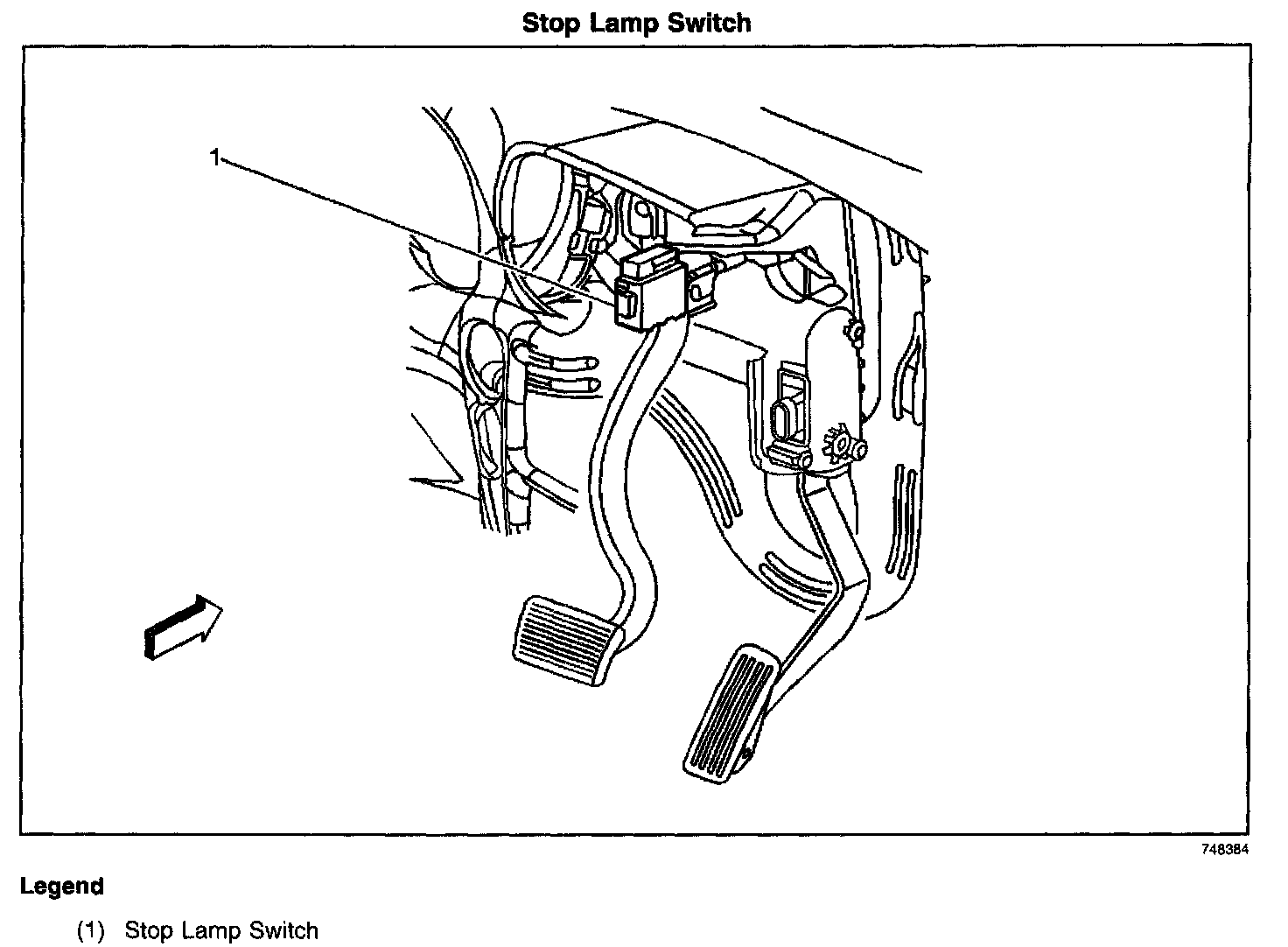 Stop Lamp Switch

1

748384

Legend

(1) Stop Lamp Switch