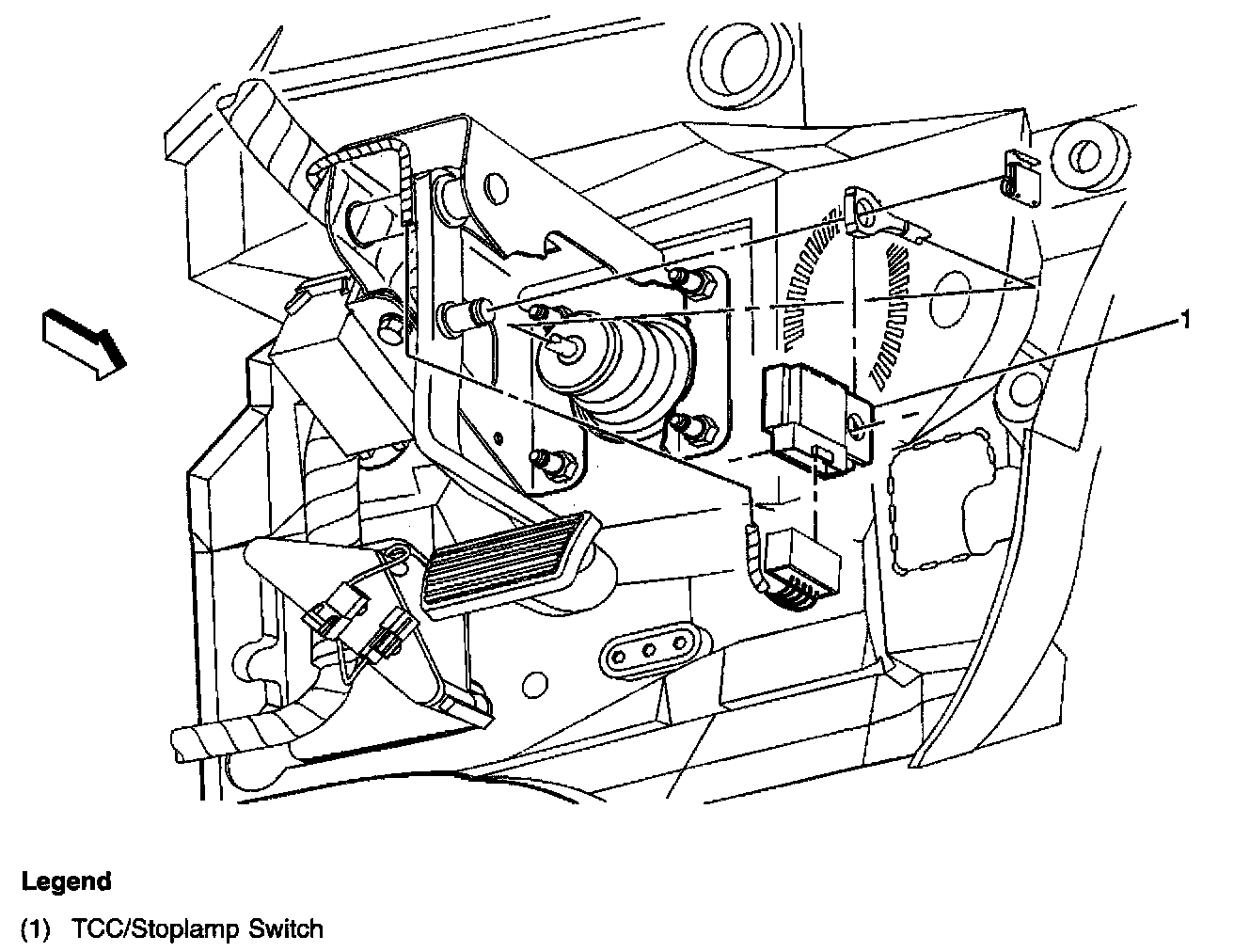 1

Legend

(1) TCC/Stoplamp Switch