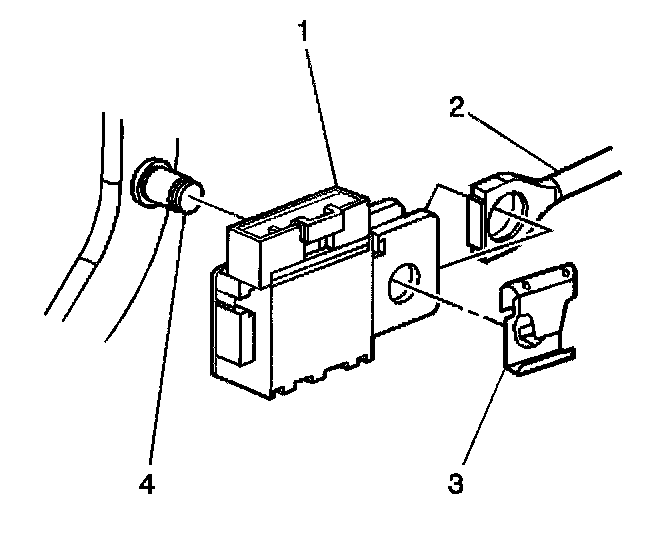 1
2
4
3