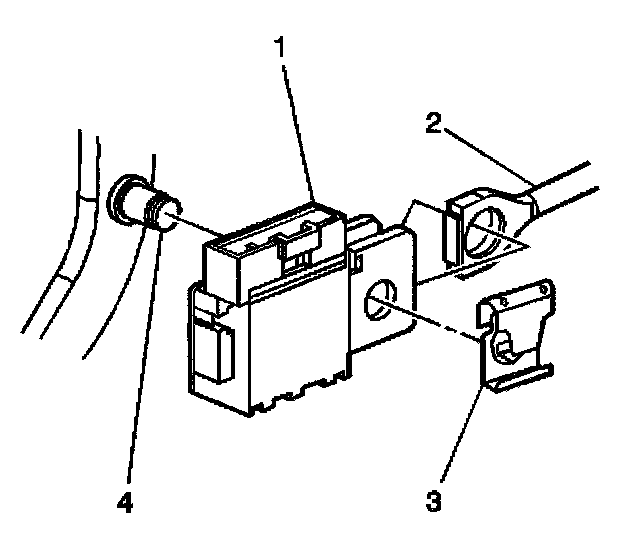 1
2
4
3