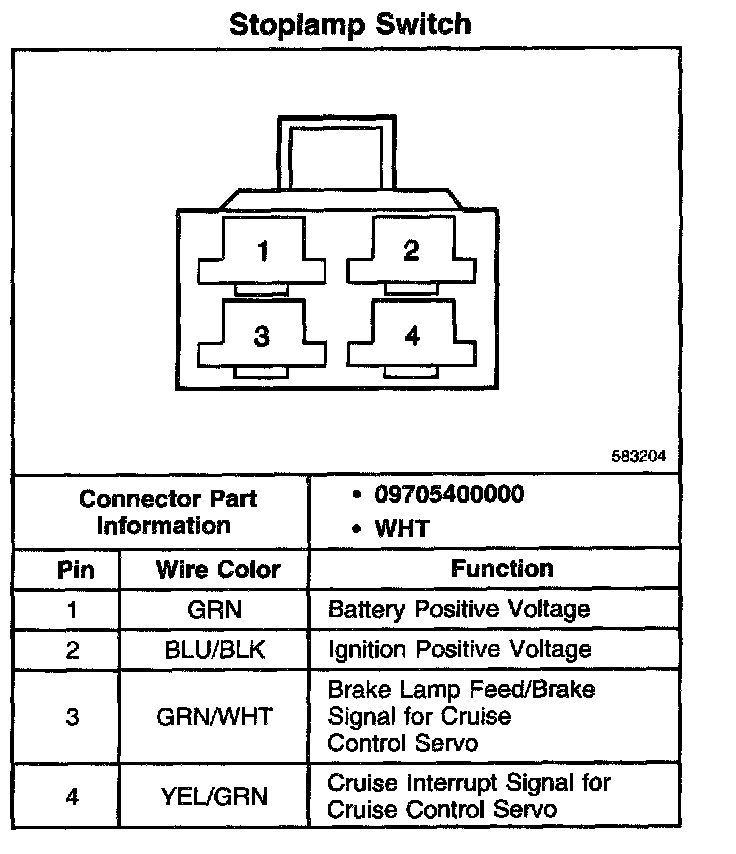 Stoplamp Switch

1
2
3
4

583204

| Connector Part Information | | • 09705400000 • WHT |
|---|---|---|
| Pin | Wire Color | Function |
| 1 | GRN | Battery Positive Voltage |
| 2 | BLU/BLK | Ignition Positive Voltage |
| 3 | GRN/WHT | Brake Lamp Feed/Brake Signal for Cruise Control Servo |
| 4 | YEL/GRN | Cruise Interrupt Signal for Cruise Control Servo |